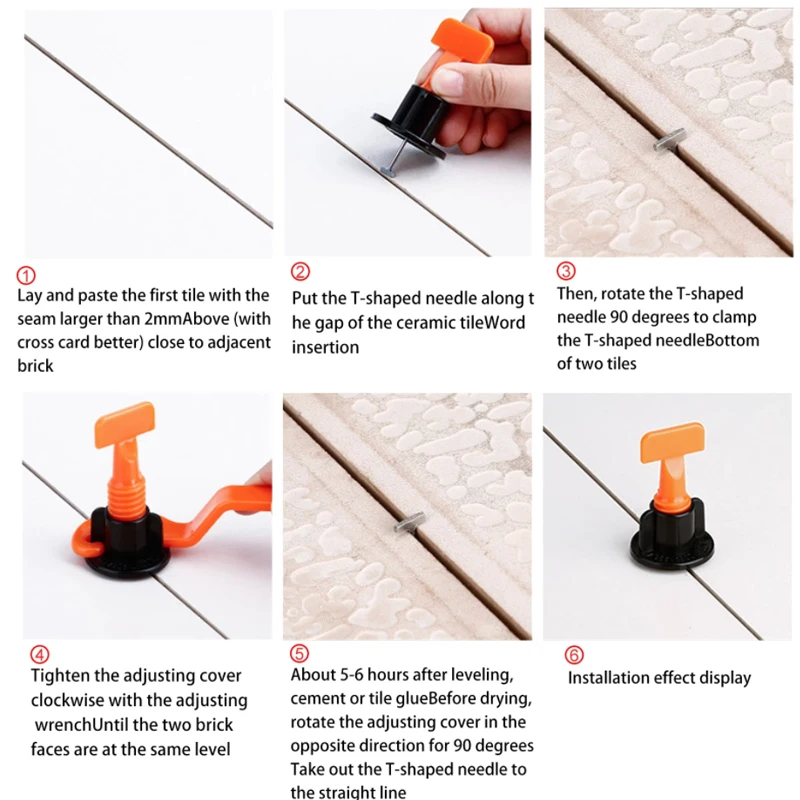 ①
Lay and paste the first tile with the seam larger than 2mmAbove (with cross card better) close to adjacent brick

②
Put the T-shaped needle along t he gap of the ceramic tileWord insertion

③
Then, rotate the T-shaped needle 90 degrees to clamp the T-shaped needleBottom of two tiles

④
Tighten the adjusting cover clockwise with the adjusting wrenchUntil the two brick faces are at the same level

⑤
About 5-6 hours after leveling, cement or tile glueBefore drying, rotate the adjusting cover in the opposite direction for 90 degrees Take out the T-shaped needle to the straight line

⑥
Installation effect display