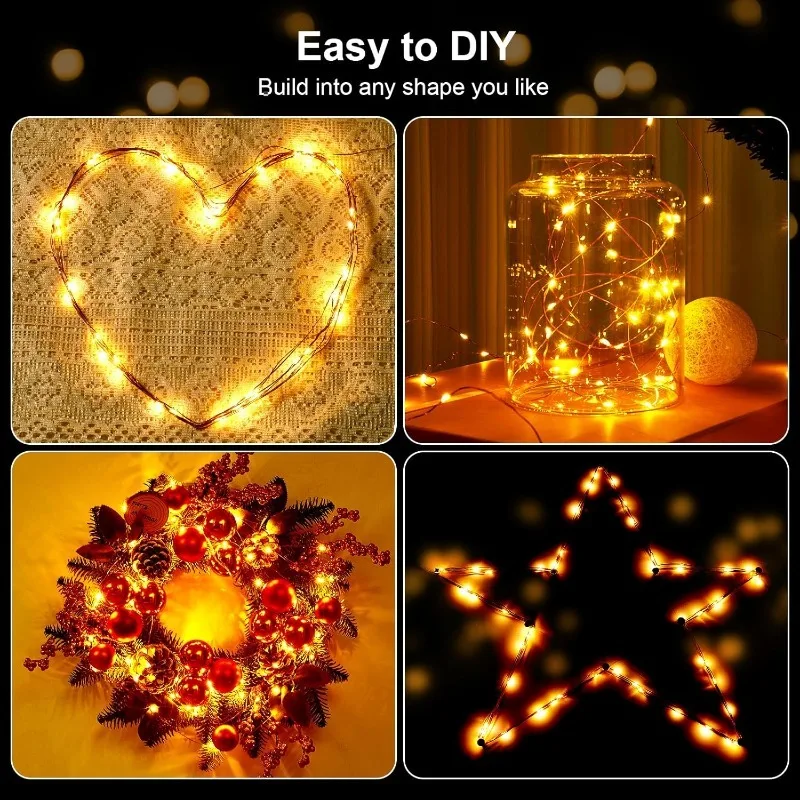 Easy to DIY
Build into any shape you like