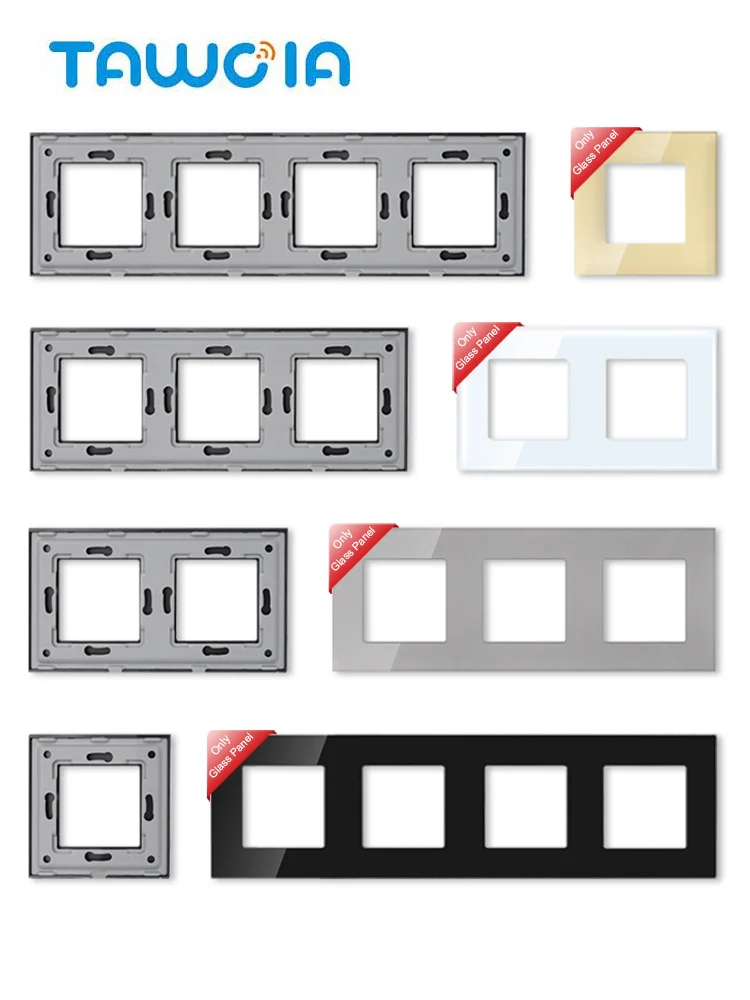 TAWOIA

Only Glass Panel

Only Glass Panel

Only Glass Panel

Only Glass Panel