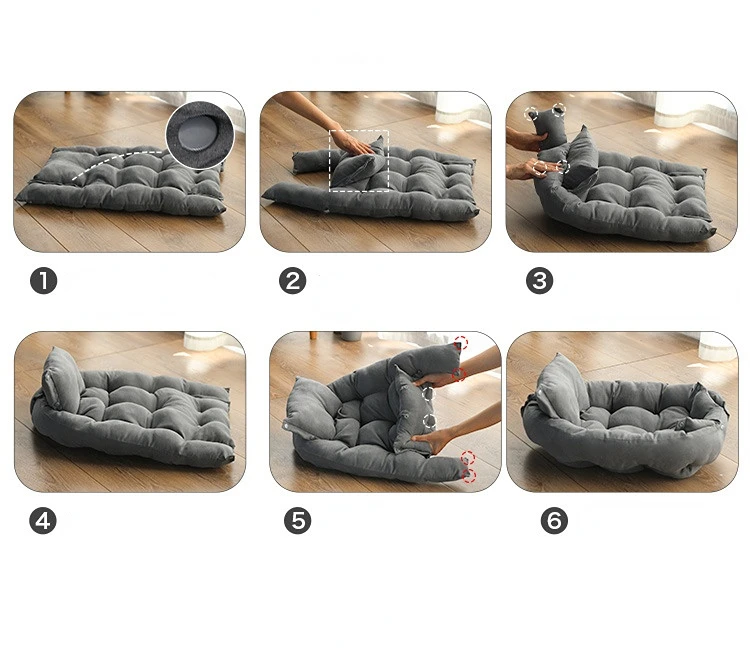 1

2

3

4

5

6