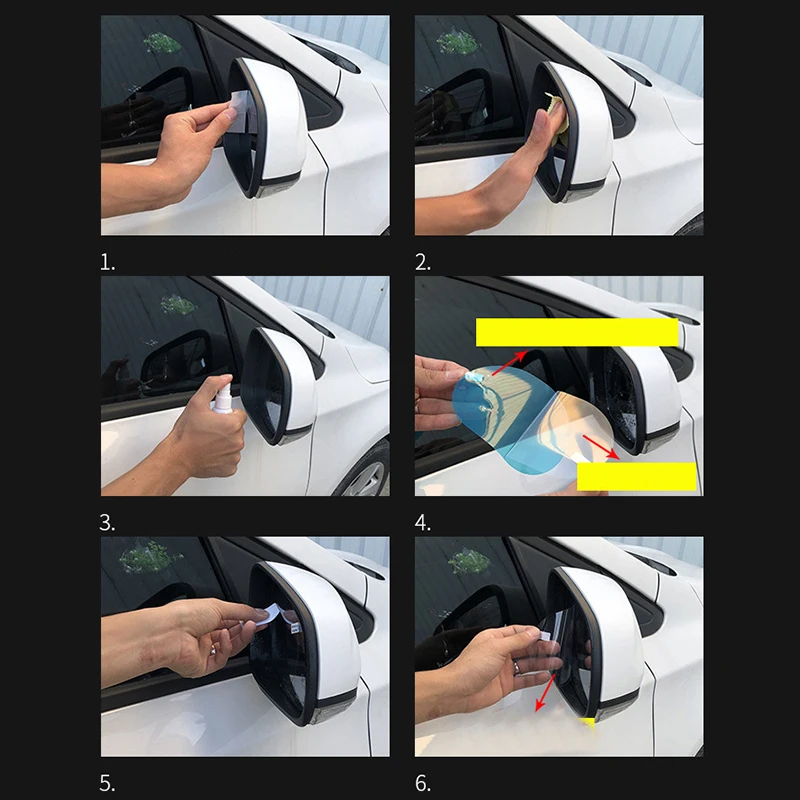 1.

2.

3.

4.

5.

6.