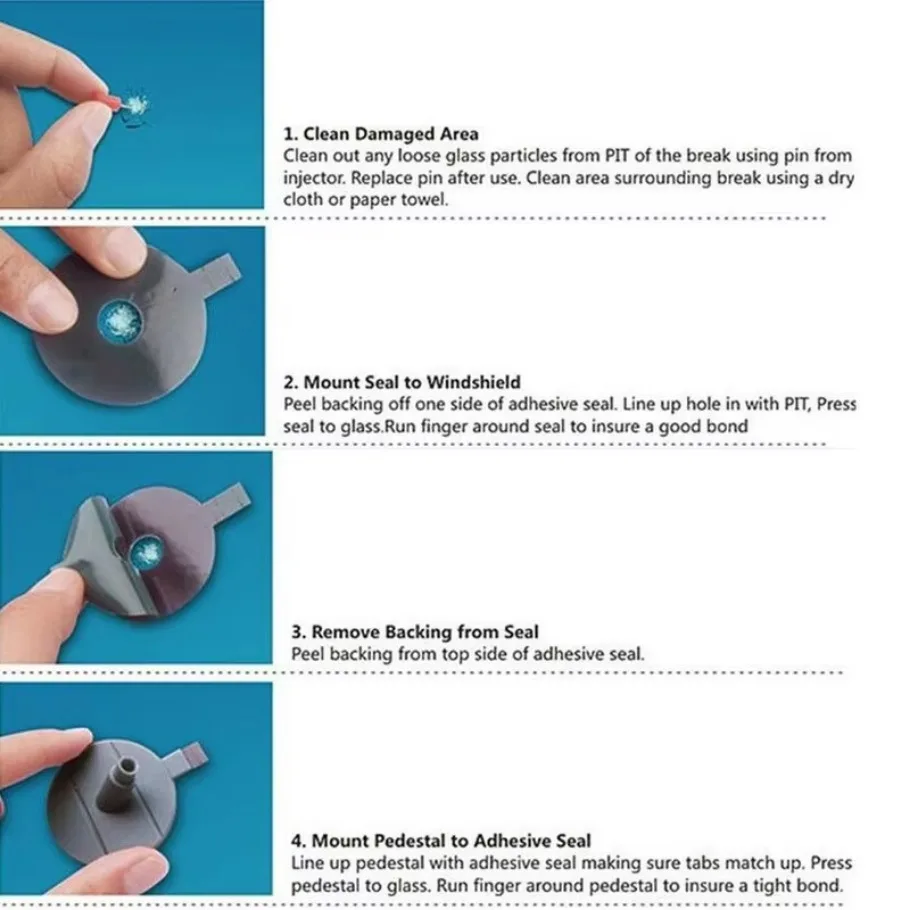 1. Clean Damaged Area
Clean out any loose glass particles from PIT of the break using pin from injector. Replace pin after use. Clean area surrounding break using a dry cloth or paper towel.

2. Mount Seal to Windshield
Peel backing off one side of adhesive seal. Line up hole in with PIT, Press seal to glass.Run finger around seal to insure a good bond

3. Remove Backing from Seal
Peel backing from top side of adhesive seal.

4. Mount Pedestal to Adhesive Seal
Line up pedestal with adhesive seal making sure tabs match up. Press pedestal to glass. Run finger around pedestal to insure a tight bond.