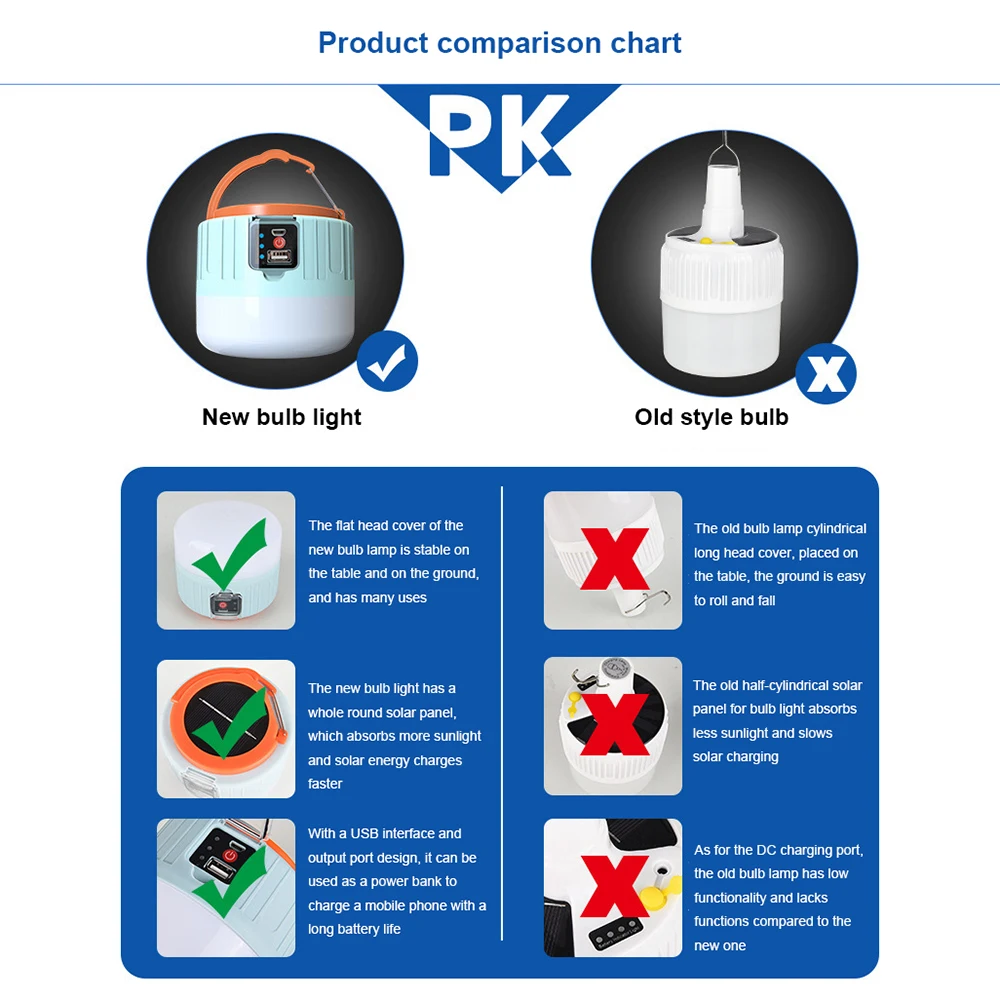 Product comparison chart

PK

New bulb light

Old style bulb

The flat head cover of the new bulb lamp is stable on the table and on the ground, and has many uses

The new bulb light has a whole round solar panel, which absorbs more sunlight and solar energy charges faster

With a USB interface and output port design, it can be used as a power bank to charge a mobile phone with a long battery life

The old bulb lamp cylindrical long head cover, placed on the table, the ground is easy to roll and fall

The old half-cylindrical solar panel for bulb light absorbs less sunlight and slows solar charging

As for the DC charging port, the old bulb lamp has low functionality and lacks functions compared to the new one