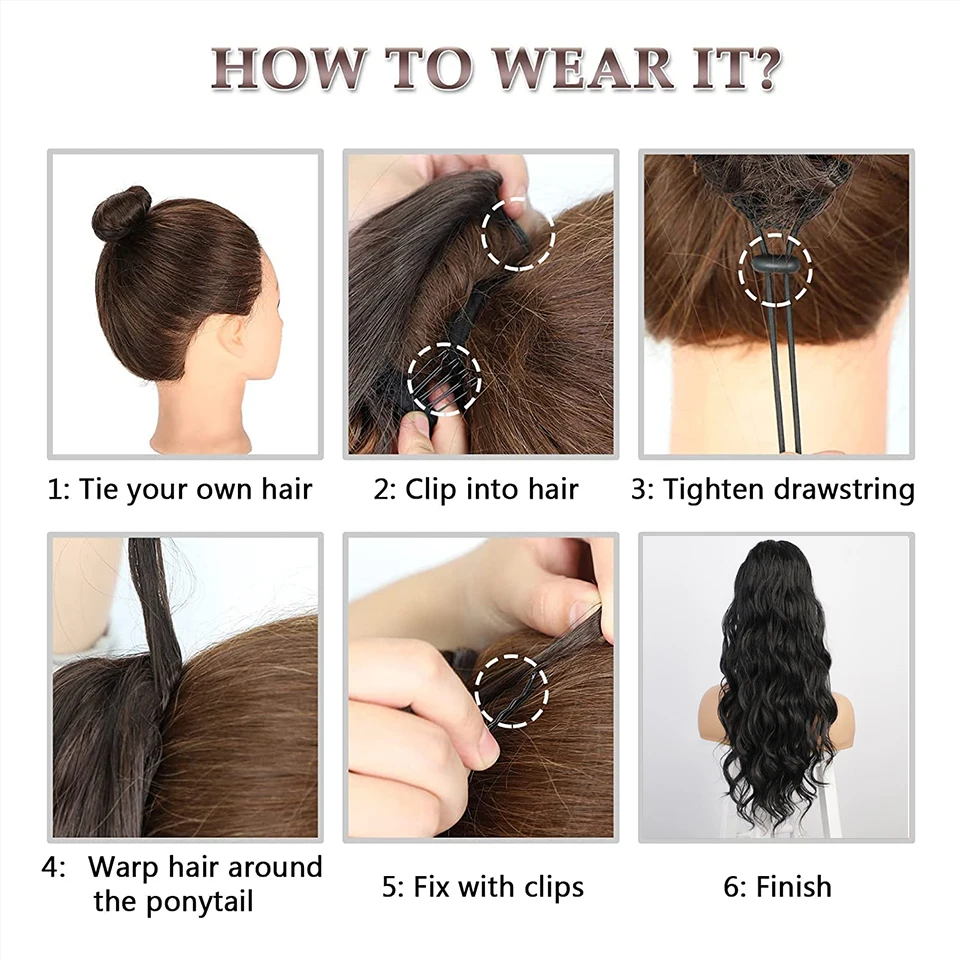 HOW TO WEAR IT?

1: Tie your own hair

2: Clip into hair

3: Tighten drawstring

4: Warp hair around the ponytail

5: Fix with clips

6: Finish