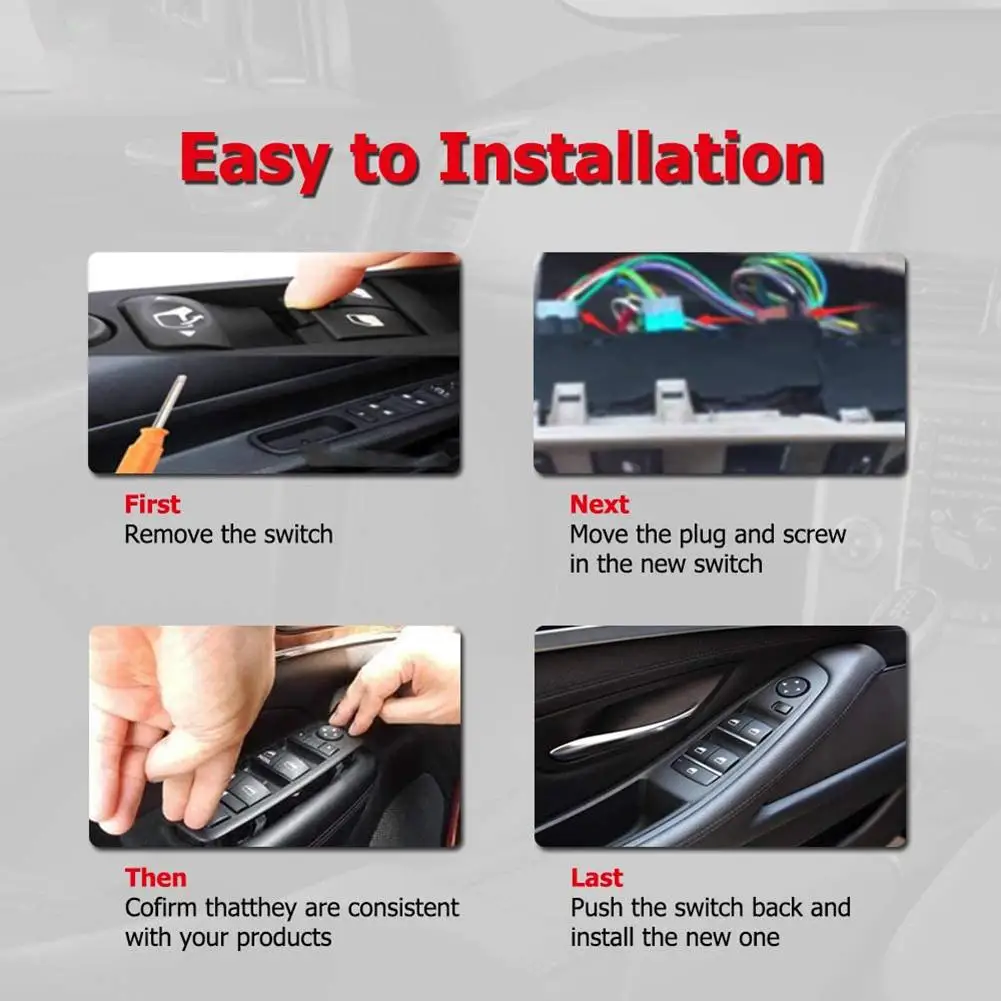 Easy to Installation

First
Remove the switch

Next
Move the plug and screw in the new switch

Then
Cofirm thatthey are consistent with your products

Last
Push the switch back and install the new one