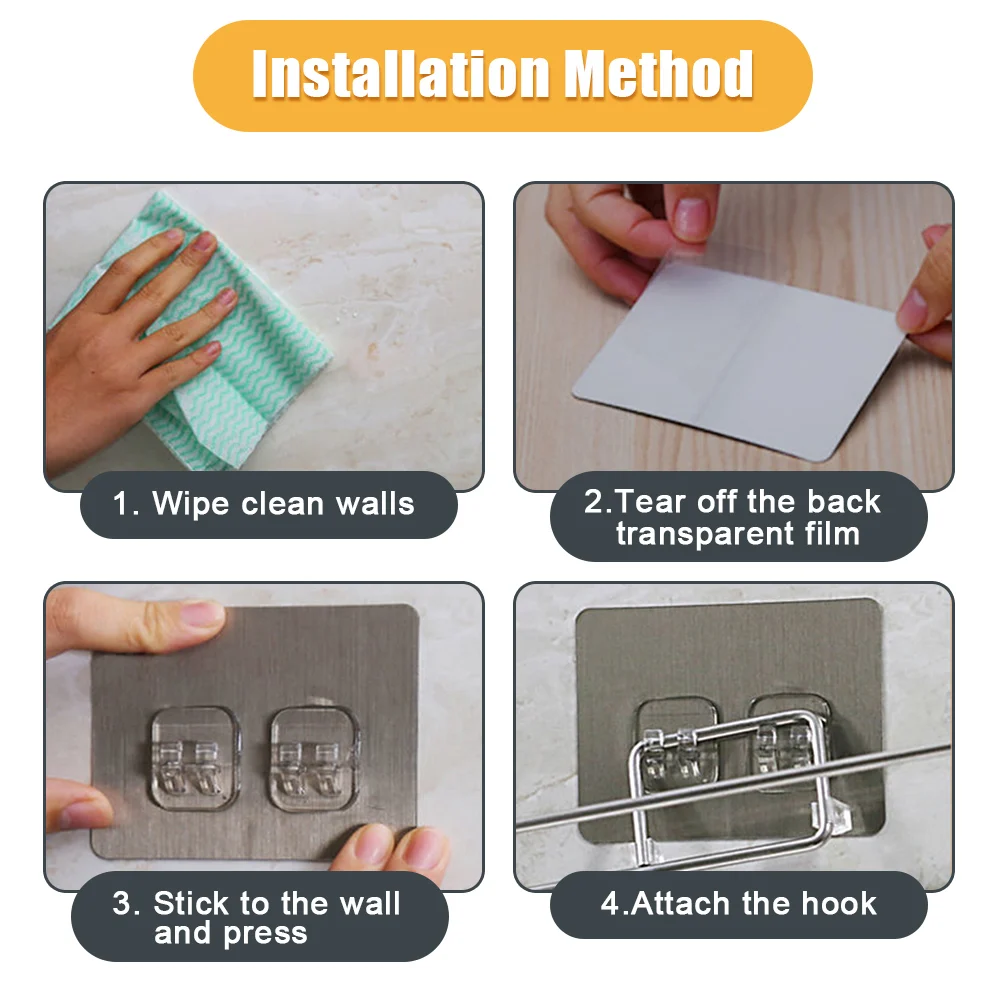 Installation Method

1. Wipe clean walls

2.Tear off the back transparent film

3. Stick to the wall and press

4.Attach the hook