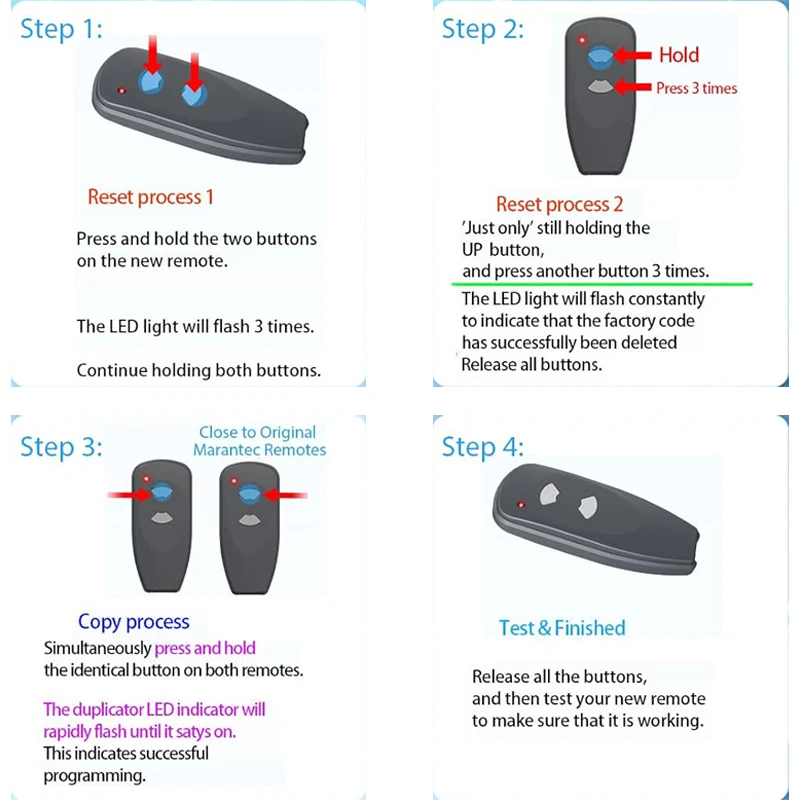 Step 1:

Reset process 1

Press and hold the two buttons on the new remote.

The LED light will flash 3 times.

Continue holding both buttons.

Step 2:

Hold

Press 3 times

Reset process 2

'Just only' still holding the UP button, and press another button 3 times.

The LED light will flash constantly to indicate that the factory code has successfully been deleted Release all buttons.

Step 3:

Close to Original Marantec Remotes

Copy process

Simultaneously press and hold the identical button on both remotes.

The duplicator LED indicator will rapidly flash until it satys on. This indicates successful programming.

Step 4:

Test & Finished

Release all the buttons, and then test your new remote to make sure that it is working.