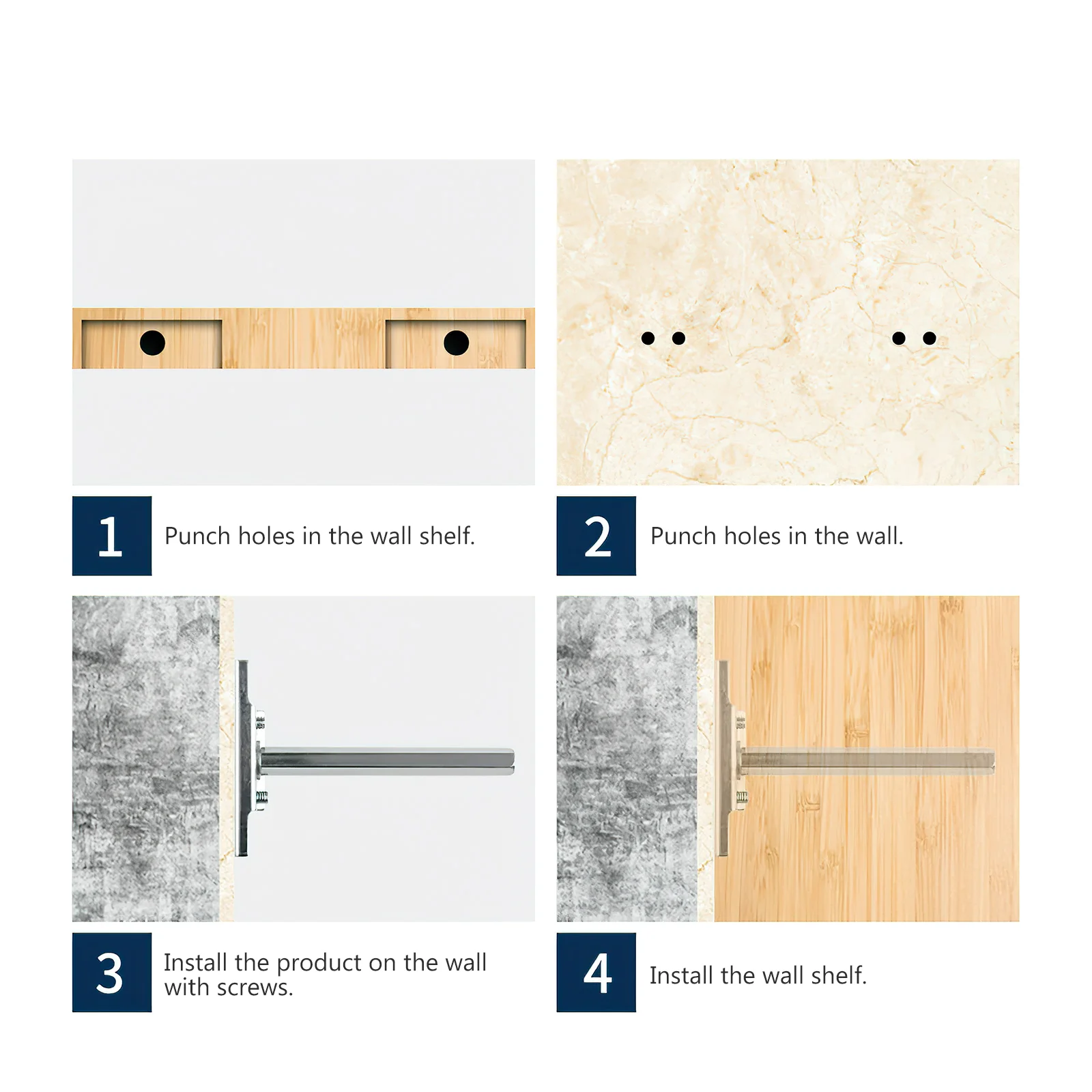 1 Punch holes in the wall shelf.

2 Punch holes in the wall.

3 Install the product on the wall with screws.

4 Install the wall shelf.