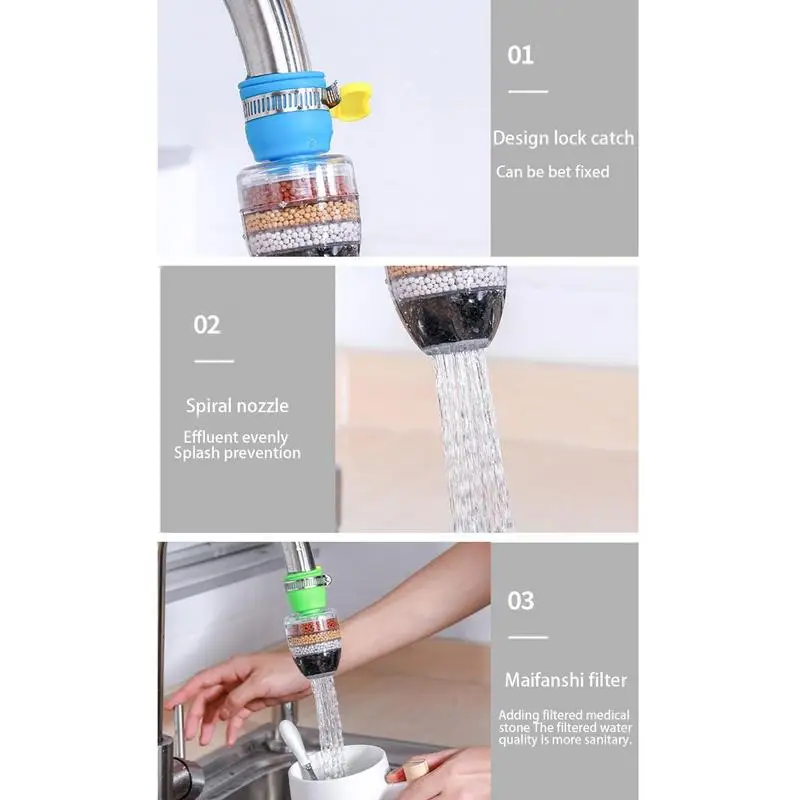 01

Design lock catch

Can be bet fixed

02

Spiral nozzle

Effluent evenly
Splash prevention

03

Maifanshi filter

Adding filtered medical stone The filtered water quality is more sanitary.