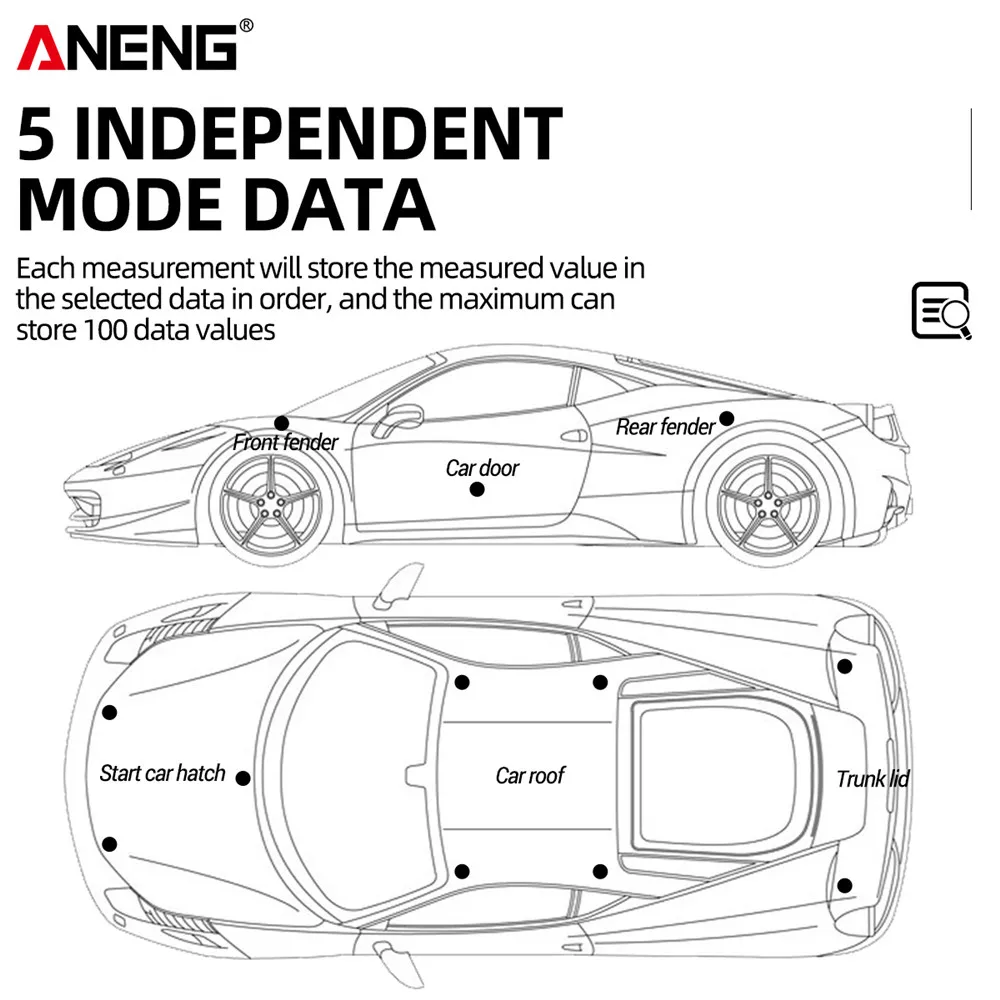 ANENG®

5 INDEPENDENT MODE DATA

Each measurement will store the measured value in the selected data in order, and the maximum can store 100 data values

Front fender

Car door

Rear fender

Start car hatch

Car roof

Trunk lid