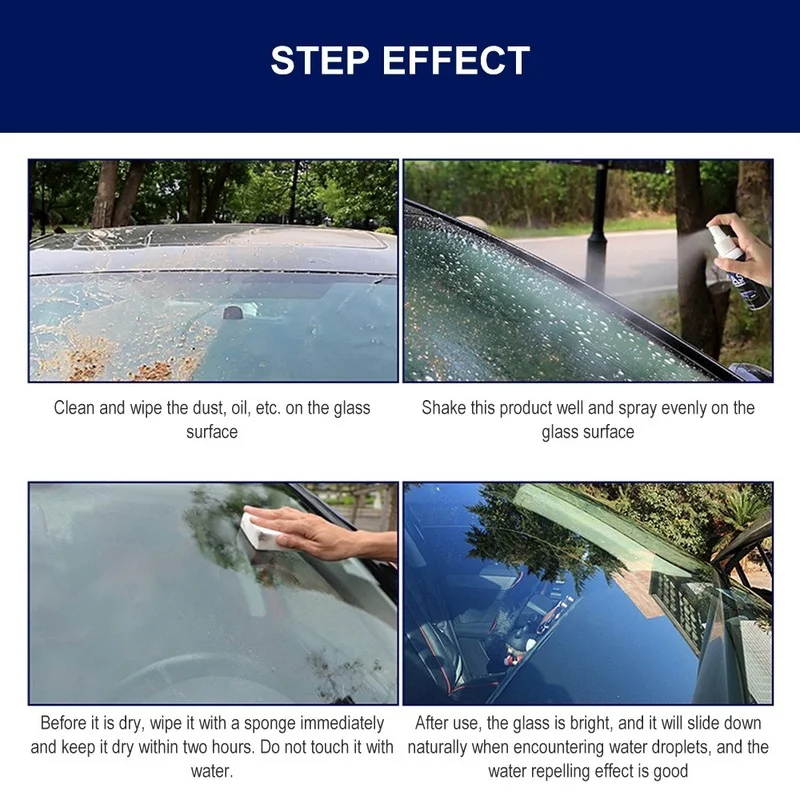 STEP EFFECT

Clean and wipe the dust, oil, etc. on the glass surface

Shake this product well and spray evenly on the glass surface

Before it is dry, wipe it with a sponge immediately and keep it dry within two hours. Do not touch it with water.

After use, the glass is bright, and it will slide down naturally when encountering water droplets, and the water repelling effect is good