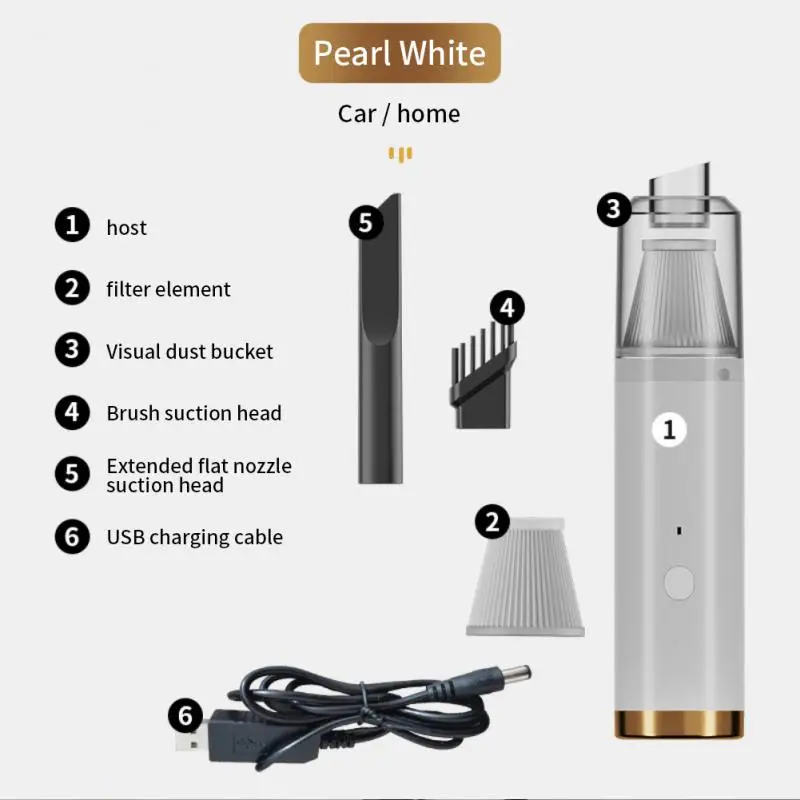 Pearl White

Car / home

1 host

2 filter element

3 Visual dust bucket

4 Brush suction head

5 Extended flat nozzle suction head

6 USB charging cable

5

4

3

1

2

6