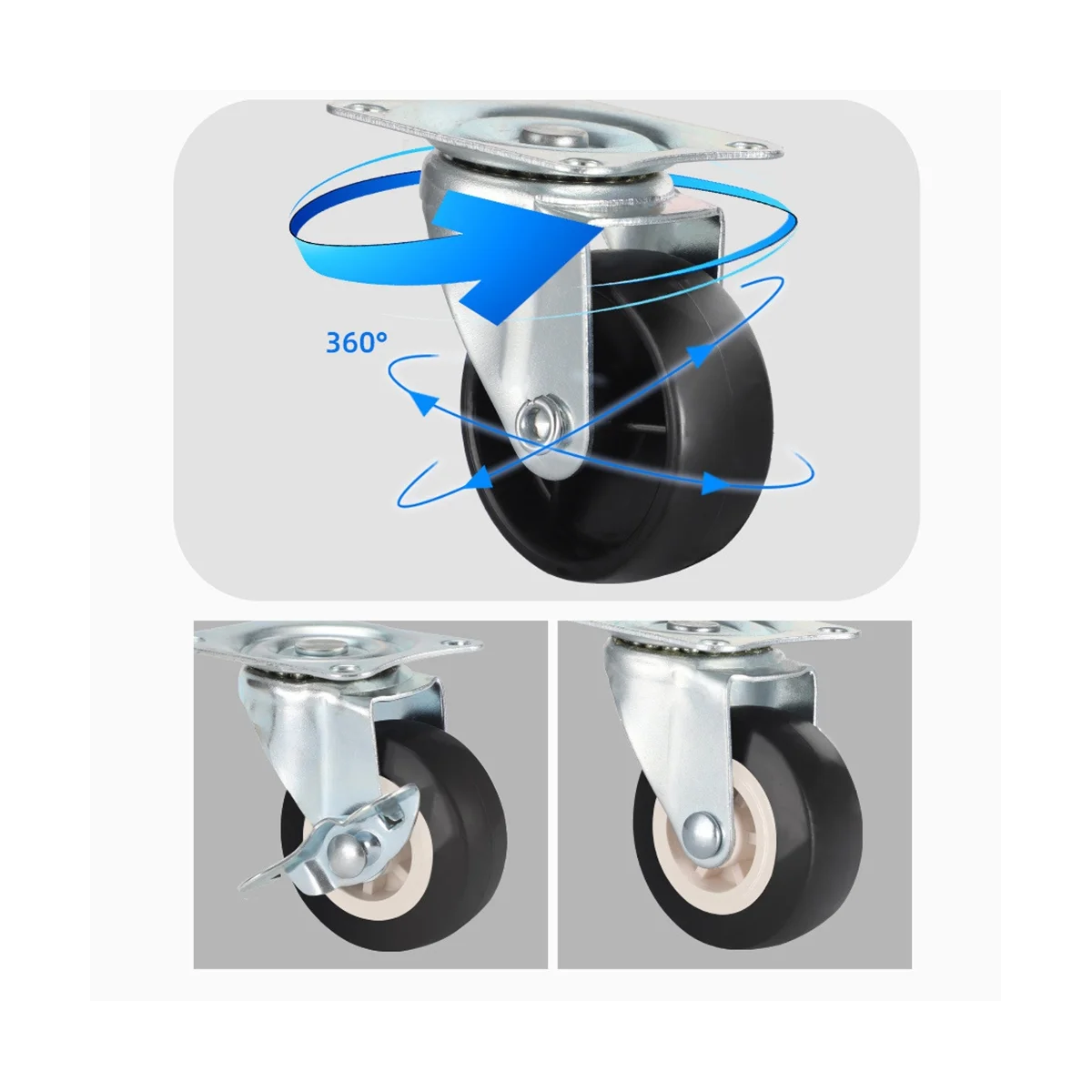 360°