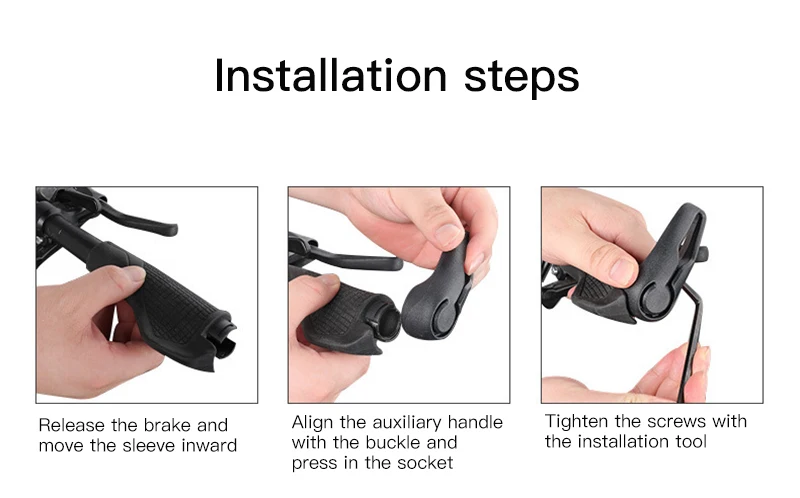 Installation steps

Release the brake and move the sleeve inward

Align the auxiliary handle with the buckle and press in the socket

Tighten the screws with the installation tool