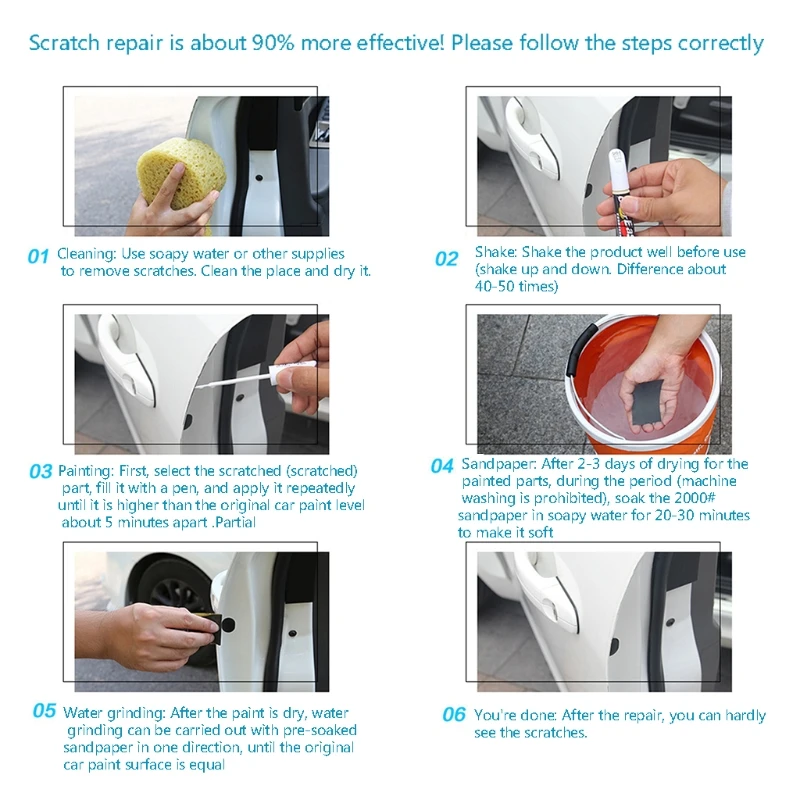 Scratch repair is about 90% more effective! Please follow the steps correctly

01 Cleaning: Use soapy water or other supplies to remove scratches. Clean the place and dry it.

02 Shake: Shake the product well before use (shake up and down. Difference about 40-50 times)

03 Painting: First, select the scratched (scratched) part, fill it with a pen, and apply it repeatedly until it is higher than the original car paint level about 5 minutes apart .Partial

04 Sandpaper: After 2-3 days of drying for the painted parts, during the period (machine washing is prohibited), soak the 2000# sandpaper in soapy water for 20-30 minutes to make it soft

05 Water grinding: After the paint is dry, water grinding can be carried out with pre-soaked sandpaper in one direction, until the original car paint surface is equal

06 You're done: After the repair, you can hardly see the scratches.