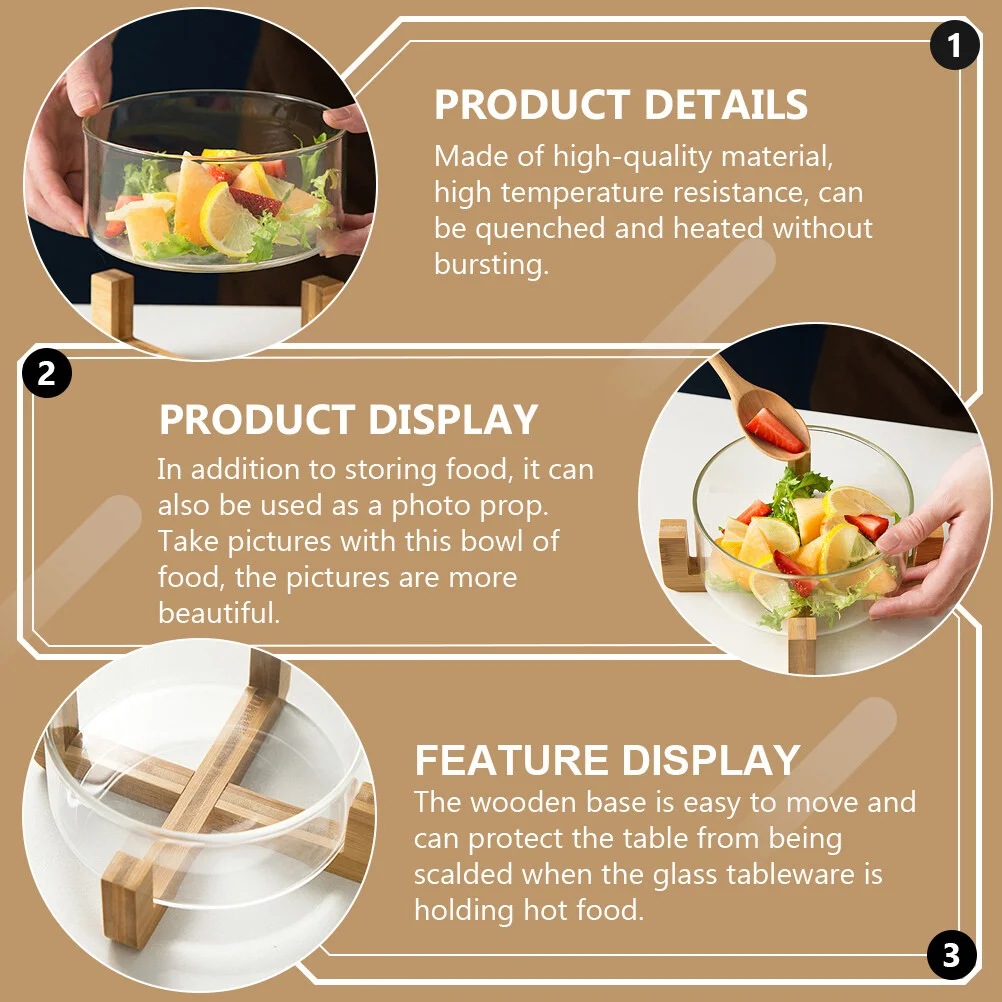 1

PRODUCT DETAILS

Made of high-quality material, high temperature resistance, can be quenched and heated without bursting.

2

PRODUCT DISPLAY

In addition to storing food, it can also be used as a photo prop. Take pictures with this bowl of food, the pictures are more beautiful.

FEATURE DISPLAY

The wooden base is easy to move and can protect the table from being scalded when the glass tableware is holding hot food.

3