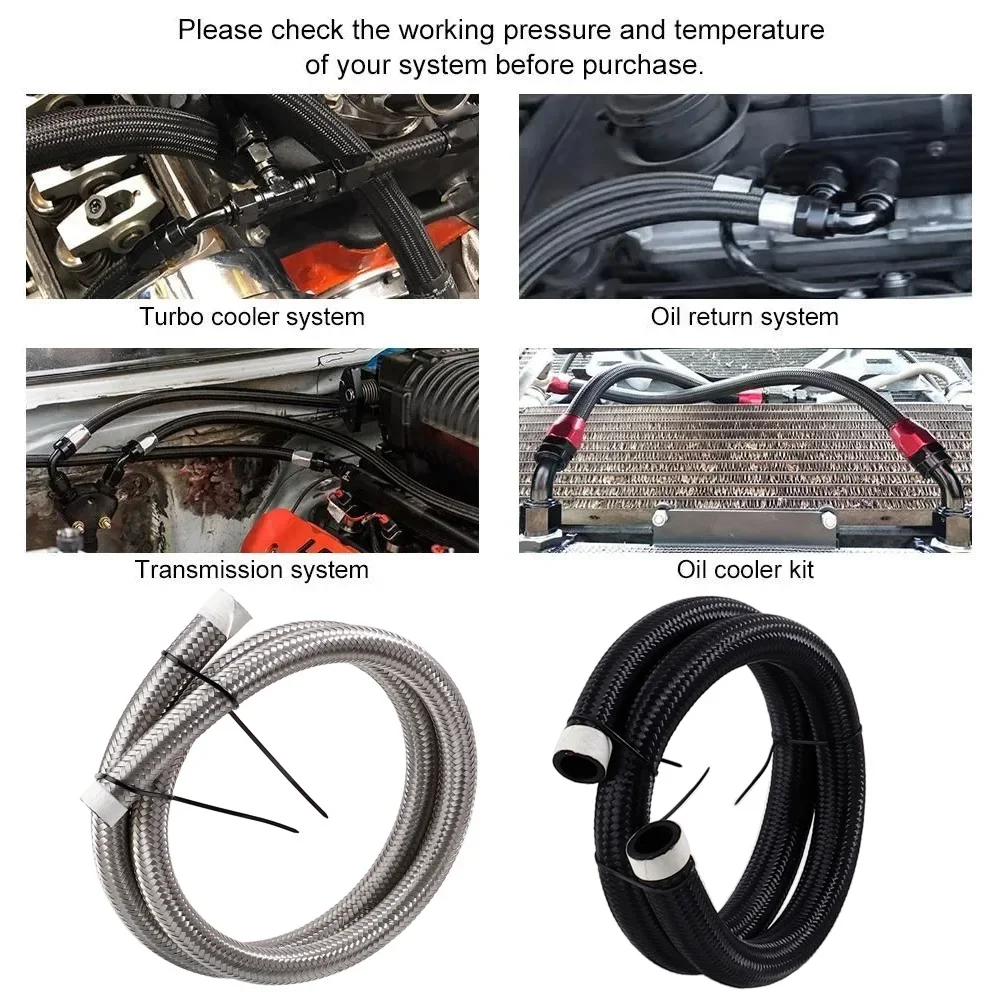 Please check the working pressure and temperature of your system before purchase.

Turbo cooler system

Oil return system

Transmission system

Oil cooler kit