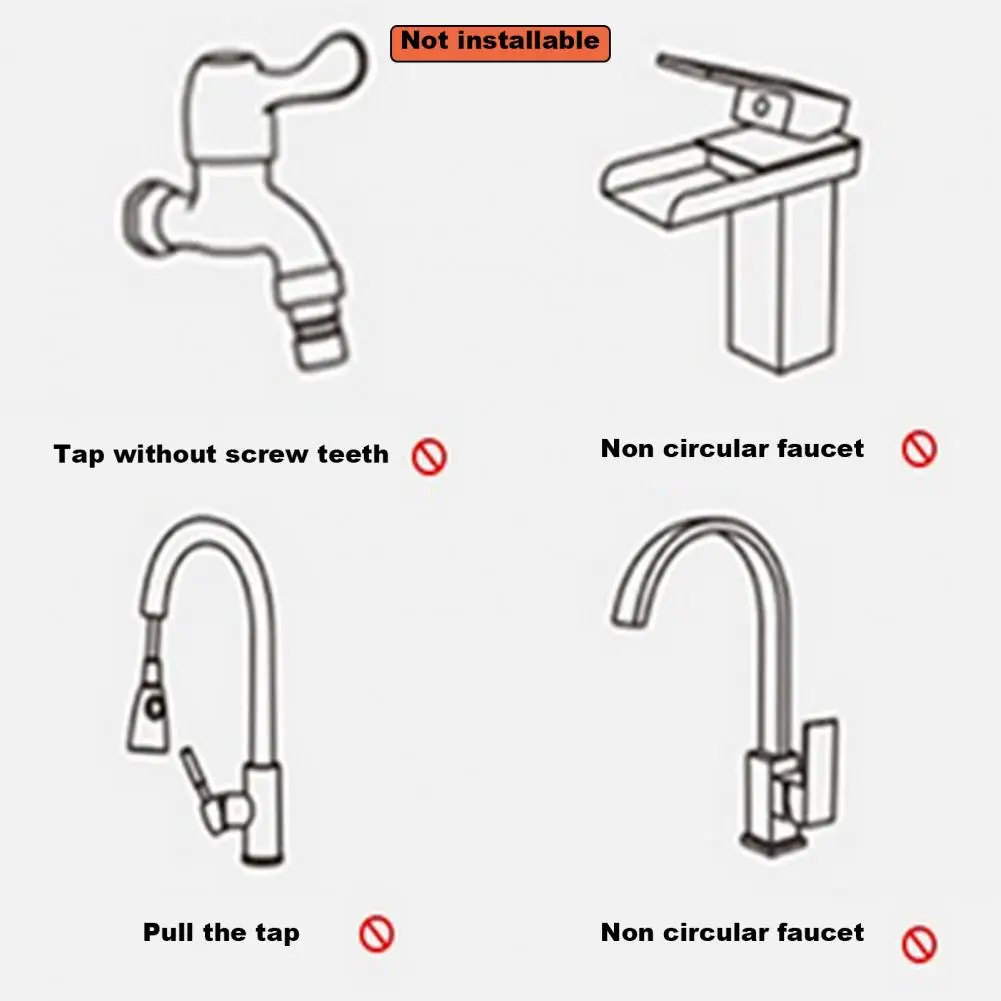 Not installable

Tap without screw teeth

Non circular faucet

Pull the tap

Non circular faucet