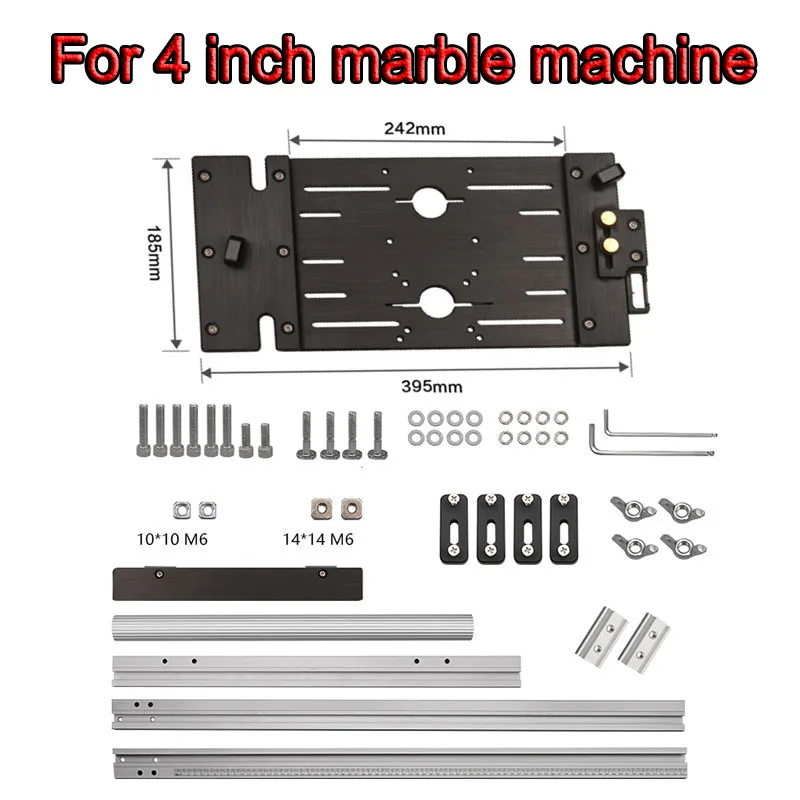 For 4 inch marble machine

242mm

185mm

395mm

10*10 M6

14*14 M6