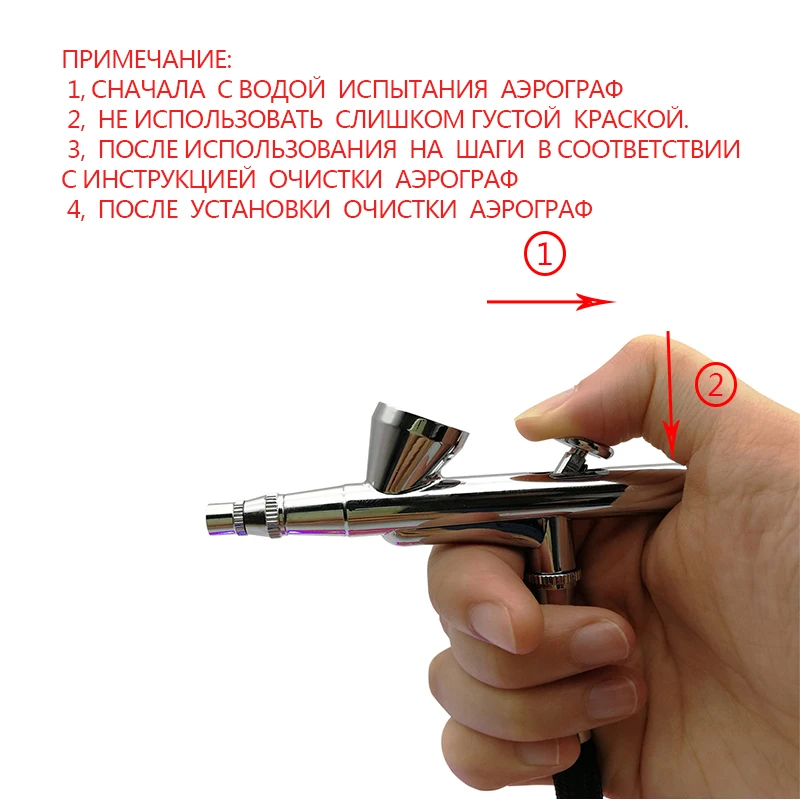 ПРИМЕЧАНИЕ:
1, СНАЧАЛА С ВОДОЙ ИСПЫТАНИЯ АЭРОГРАФ
2, НЕ ИСПОЛЬЗОВАТЬ СЛИШКОМ ГУСТОЙ КРАСКОЙ.
3, ПОСЛЕ ИСПОЛЬЗОВАНИЯ НА ШАГИ В СООТВЕТСТВИИ С ИНСТРУКЦИЕЙ ОЧИСТКИ АЭРОГРАФ
4, ПОСЛЕ УСТАНОВКИ ОЧИСТКИ АЭРОГРАФ

1

2