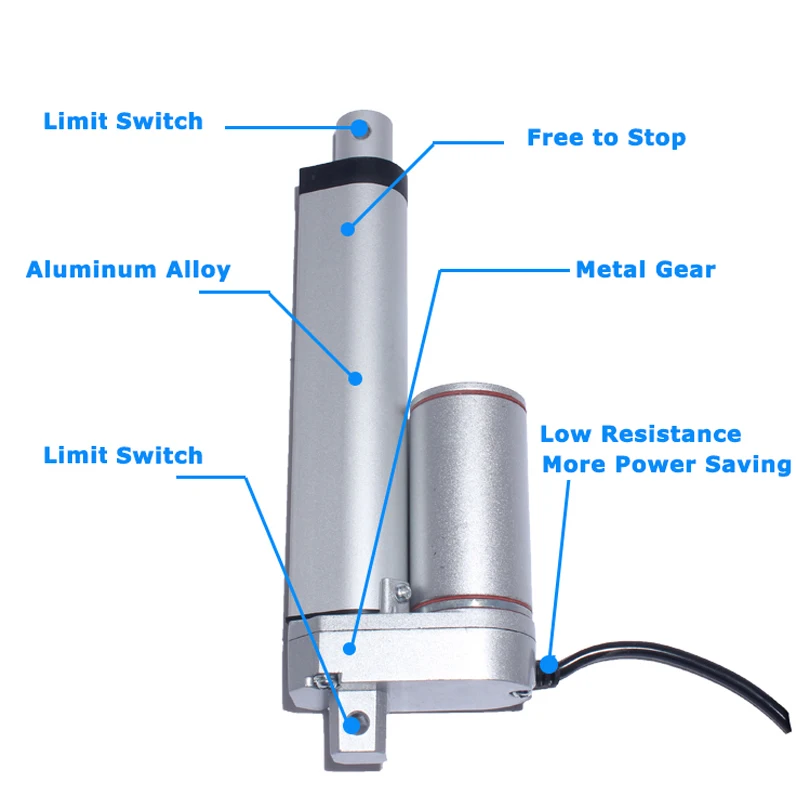 Limit Switch

Free to Stop

Aluminum Alloy

Metal Gear

Limit Switch

Low Resistance
More Power Saving