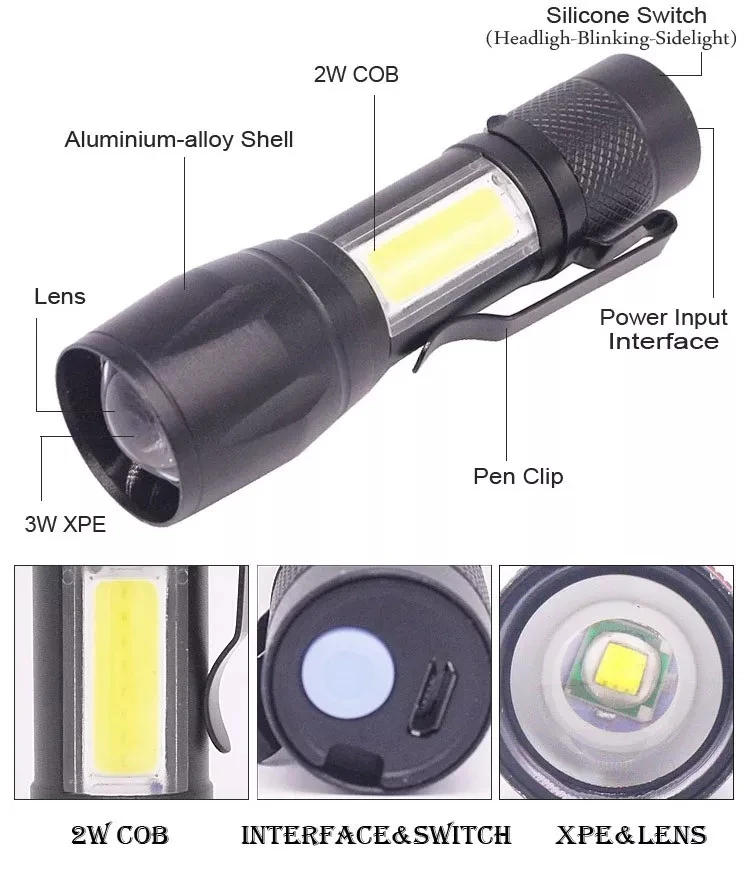 Silicone Switch
(Headligh-Blinking-Sidelight)

2W COB

Aluminium-alloy Shell

Lens

Power Input Interface

Pen Clip

3W XPE

2W COB

INTERFACE&SWITCH

XPE&LENS