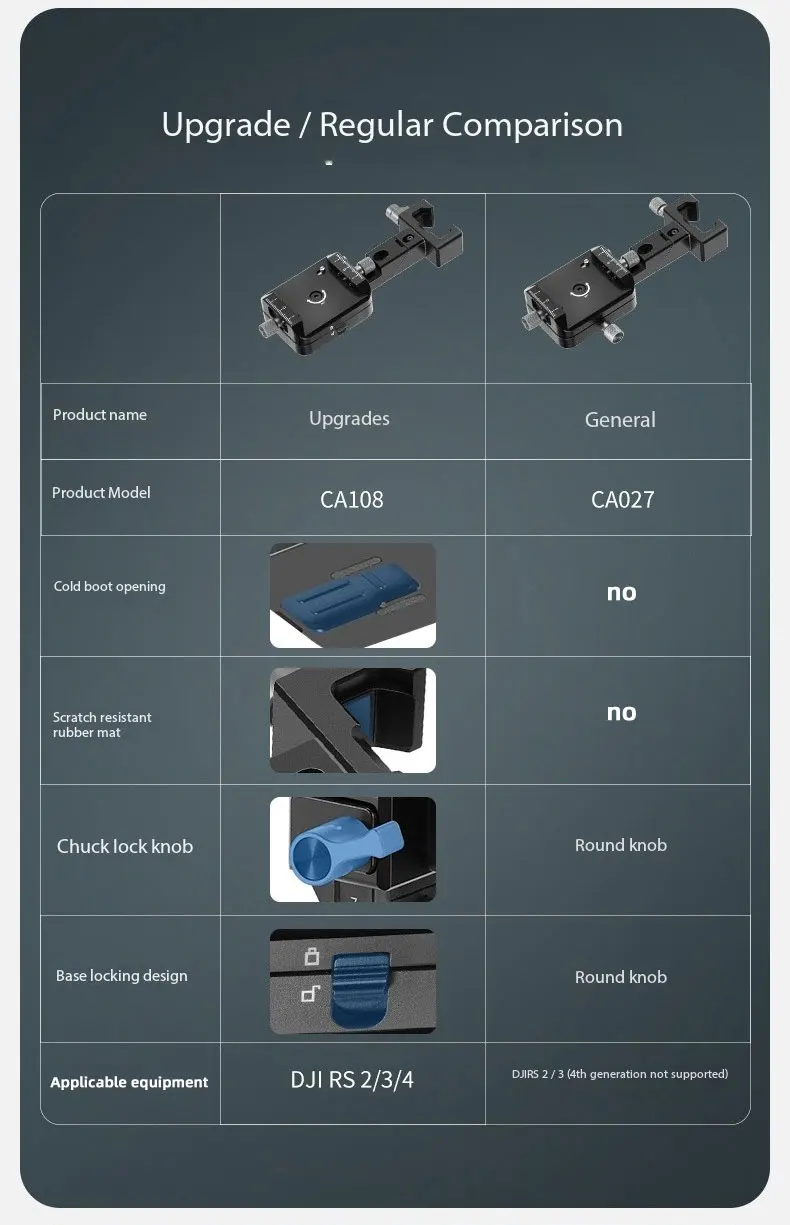 Upgrade / Regular Comparison

| | | |
|---|---|---|
| Product name | Upgrades | General |
| Product Model | CA108 | CA027 |
| Cold boot opening | | no |
| Scratch resistant rubber mat | | no |
| Chuck lock knob | | Round knob |
| Base locking design | | Round knob |
| Applicable equipment | DJI RS 2/3/4 | DJIRS 2 / 3 (4th generation not supported) |