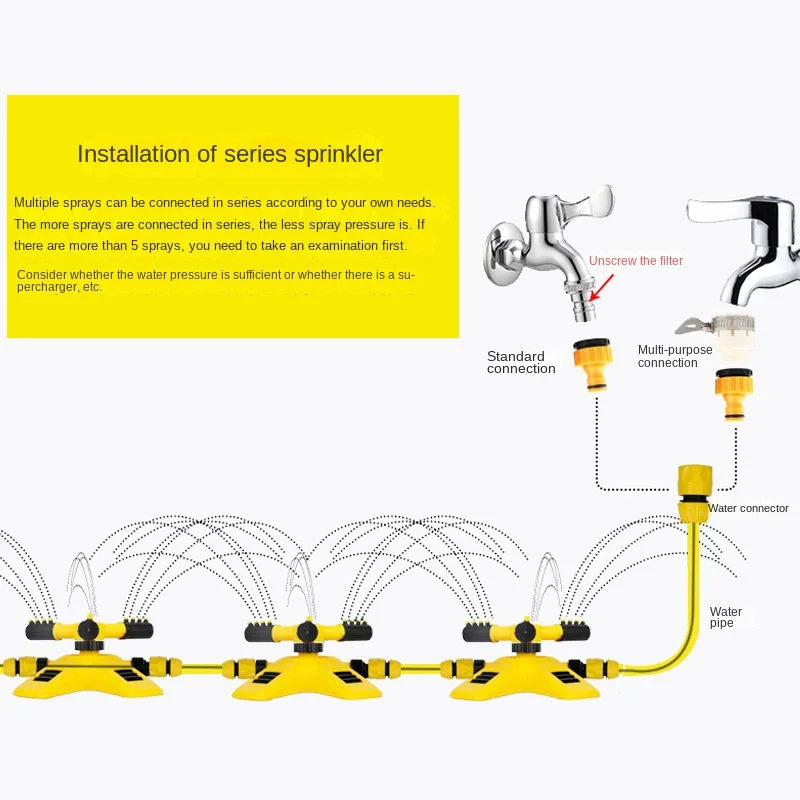 Installation of series sprinkler

Multiple sprays can be connected in series according to your own needs. The more sprays are connected in series, the less spray pressure is. If there are more than 5 sprays, you need to take an examination first.

Consider whether the water pressure is sufficient or whether there is a supercharger, etc.

Unscrew the filter

Standard connection

Multi-purpose connection

Water connector

Water pipe