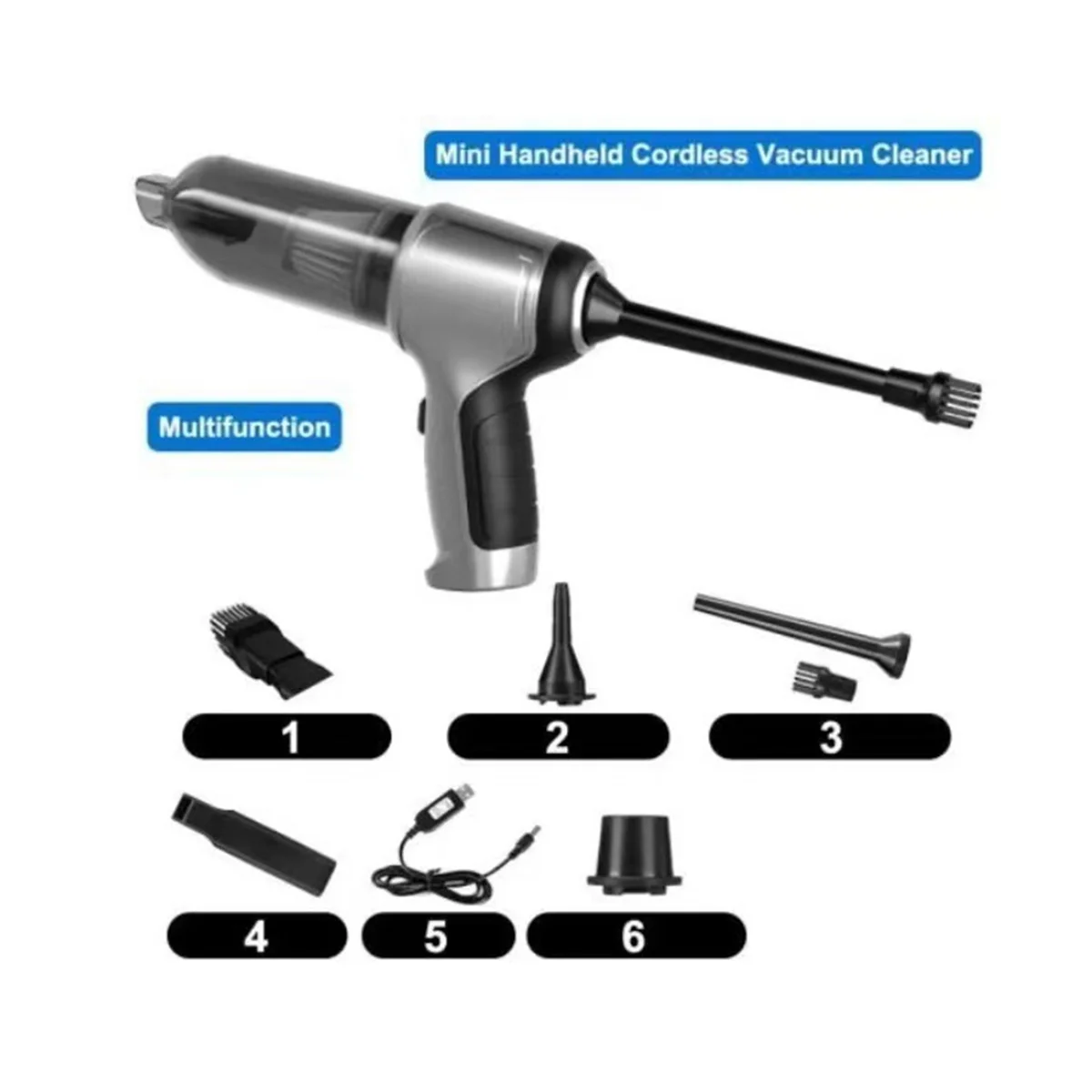 Mini Handheld Cordless Vacuum Cleaner

Multifunction

1

2

3

4

5

6