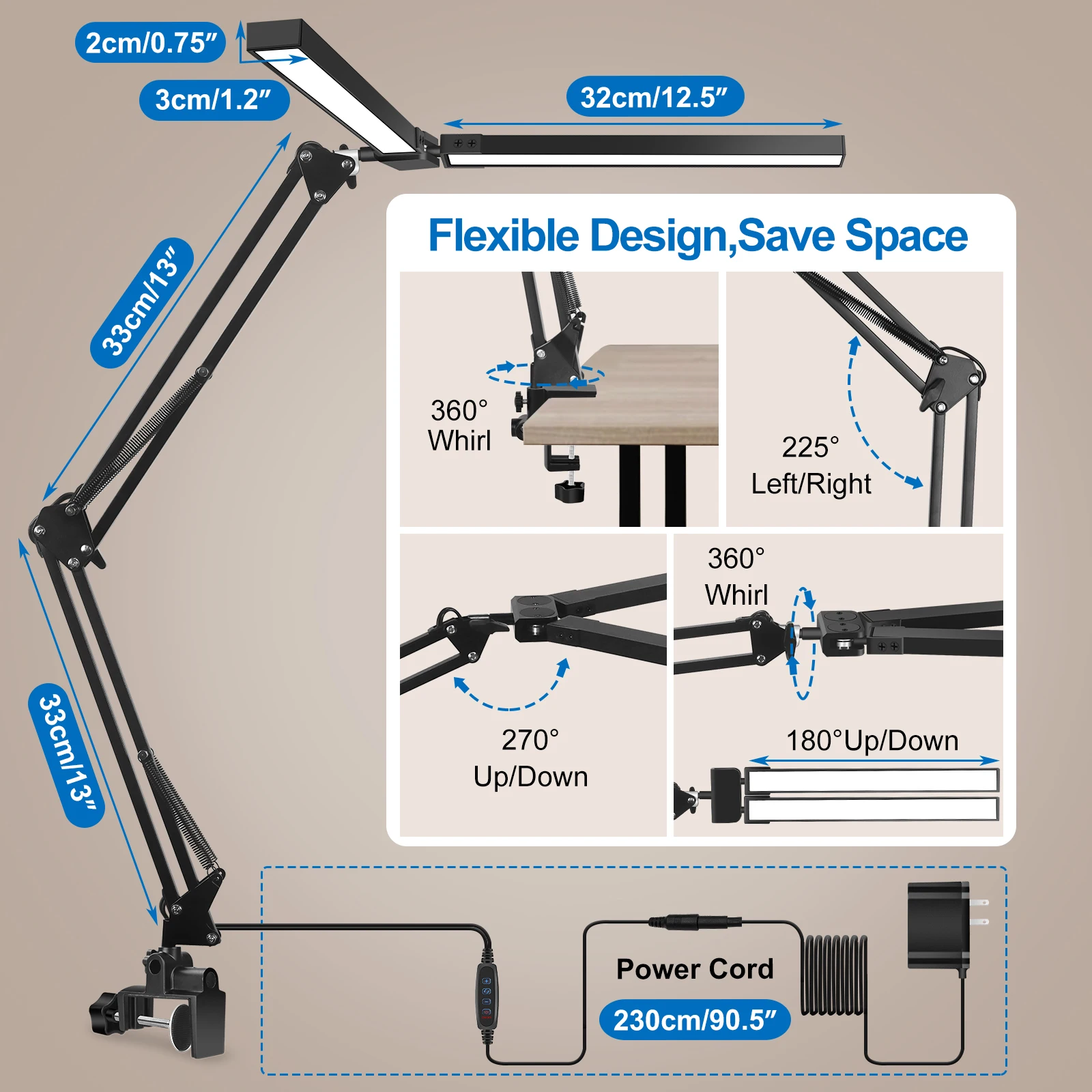 2cm/0.75″

3cm/1.2″

32cm/12.5″

33cm/13″

33cm/13″

Flexible Design,Save Space

360°
Whirl

225°
Left/Right

270°
Up/Down

360°
Whirl

180°Up/Down

Power Cord

230cm/90.5″