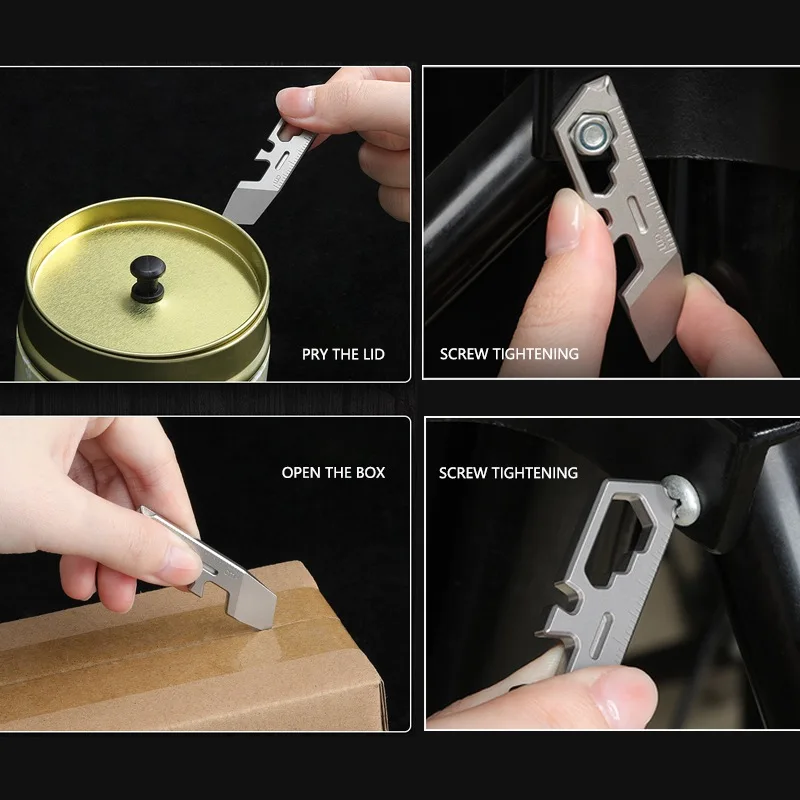 PRY THE LID

SCREW TIGHTENING

OPEN THE BOX

SCREW TIGHTENING