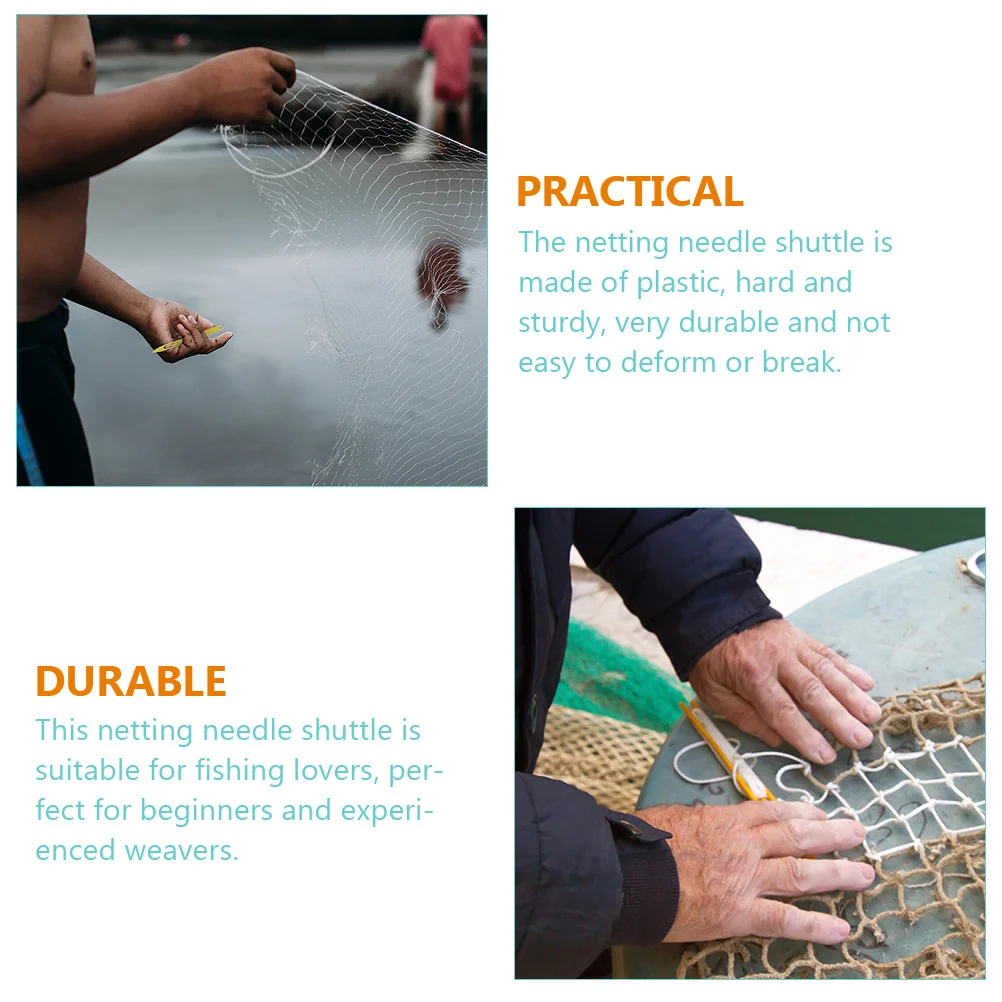 PRACTICAL
The netting needle shuttle is made of plastic, hard and sturdy, very durable and not easy to deform or break.

DURABLE
This netting needle shuttle is suitable for fishing lovers, perfect for beginners and experienced weavers.