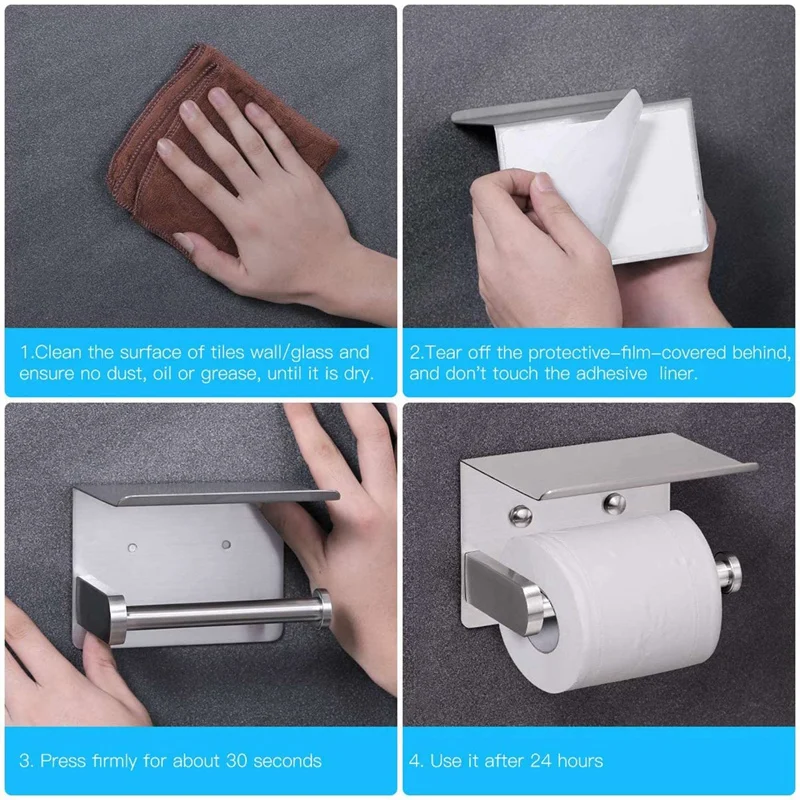 1.Clean the surface of tiles wall/glass and ensure no dust, oil or grease, until it is dry.

2.Tear off the protective-film-covered behind, and don't touch the adhesive liner.

3. Press firmly for about 30 seconds

4. Use it after 24 hours