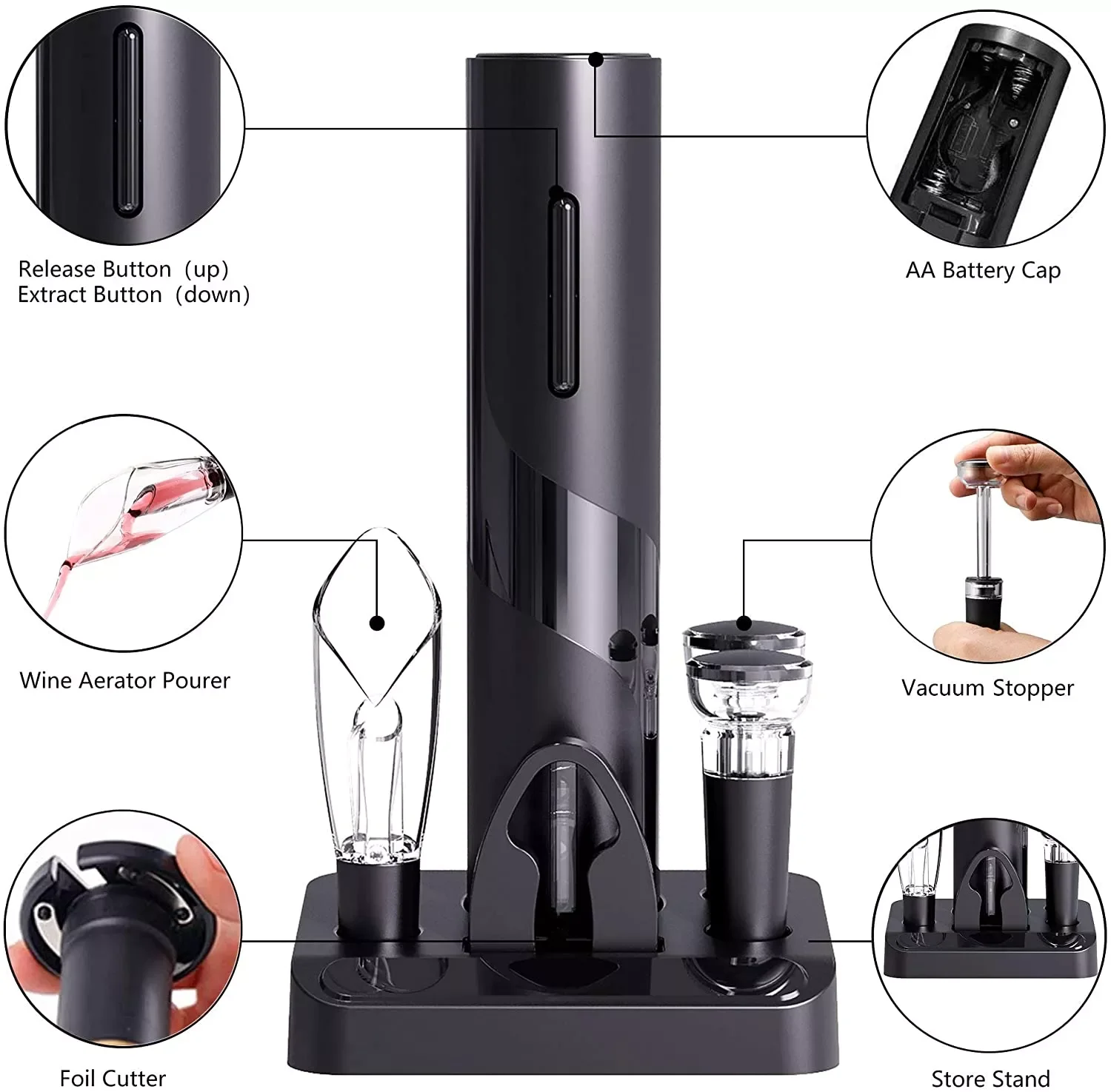 Release Button (up)
Extract Button (down)

AA Battery Cap

Wine Aerator Pourer

Vacuum Stopper

Foil Cutter

Store Stand