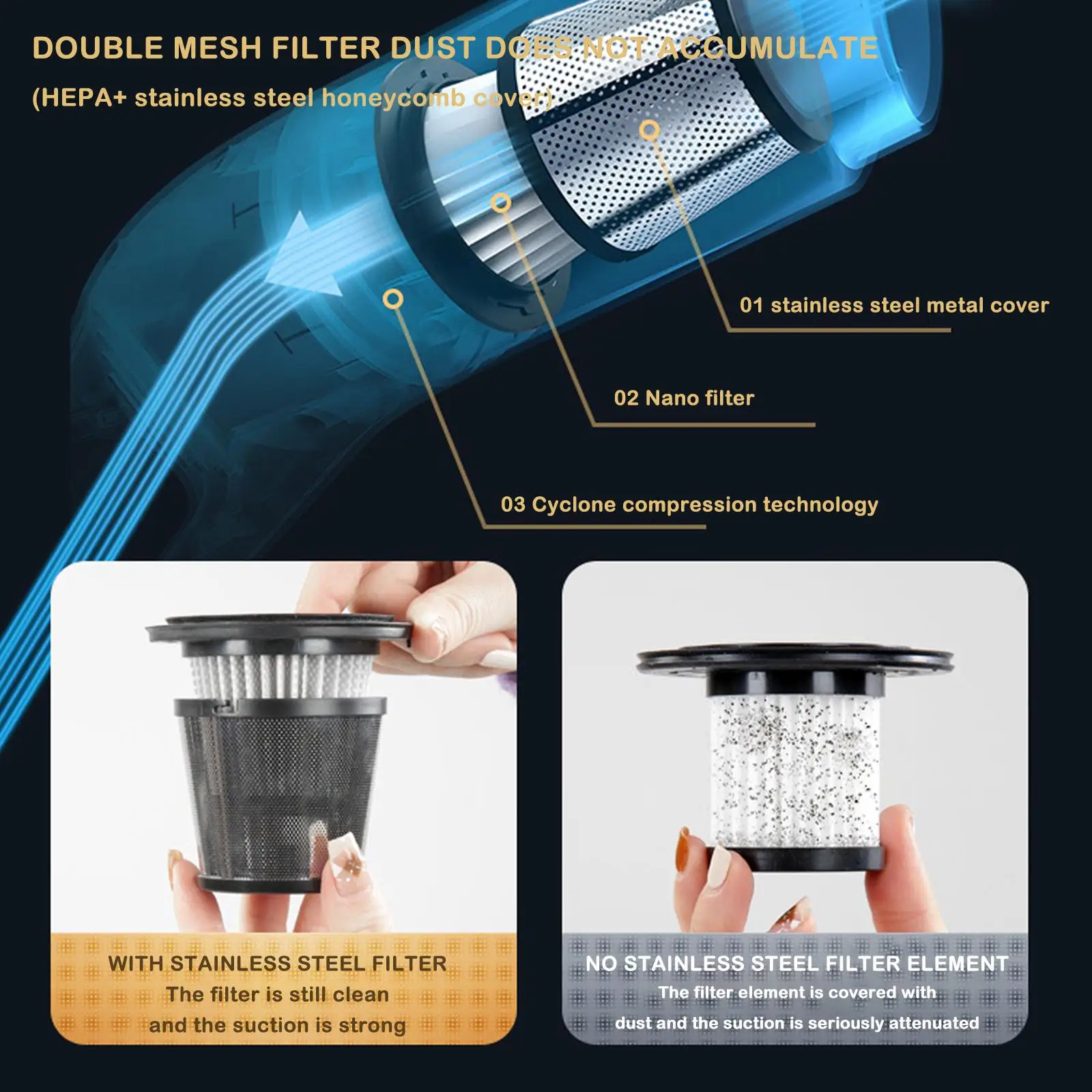 DOUBLE MESH FILTER DUST DOES NOT ACCUMULATE

(HEPA+ stainless steel honeycomb cover)

01 stainless steel metal cover

02 Nano filter

03 Cyclone compression technology

WITH STAINLESS STEEL FILTER
The filter is still clean
and the suction is strong

NO STAINLESS STEEL FILTER ELEMENT
The filter element is covered with
dust and the suction is seriously attenuated