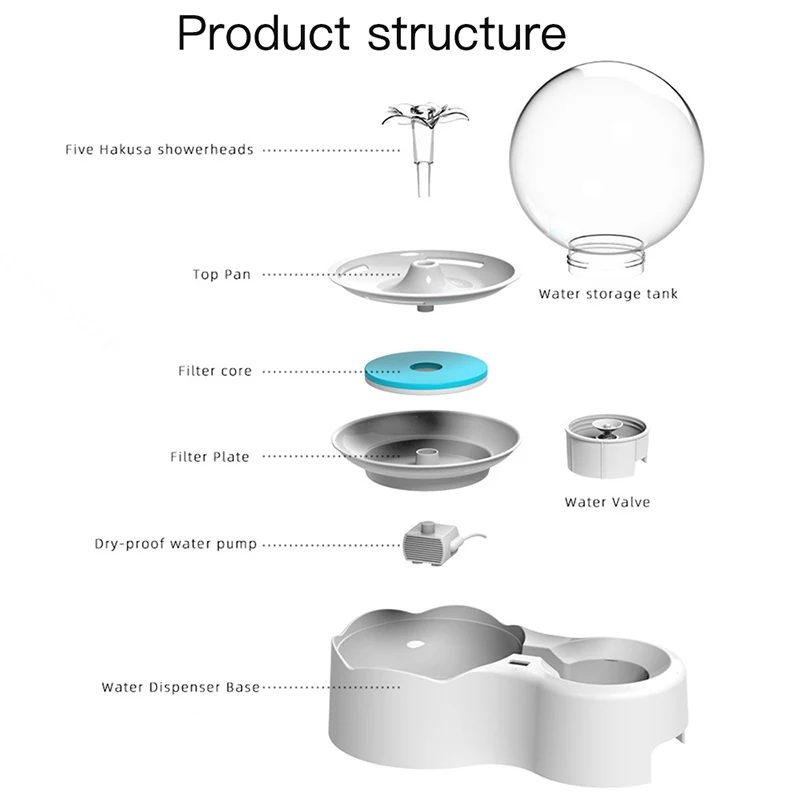 Product structure

Five Hakusa showerheads

Top Pan

Water storage tank

Filter core

Filter Plate

Water Valve

Dry-proof water pump

Water Dispenser Base