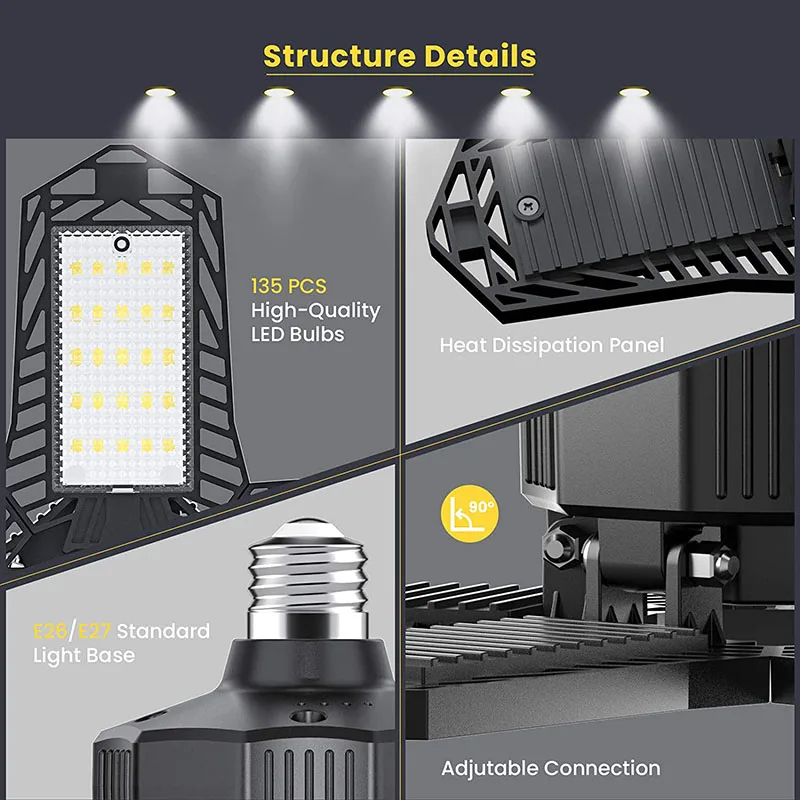 Structure Details

135 PCS
High-Quality
LED Bulbs

Heat Dissipation Panel

90°

E26/E27 Standard
Light Base

Adjutable Connection