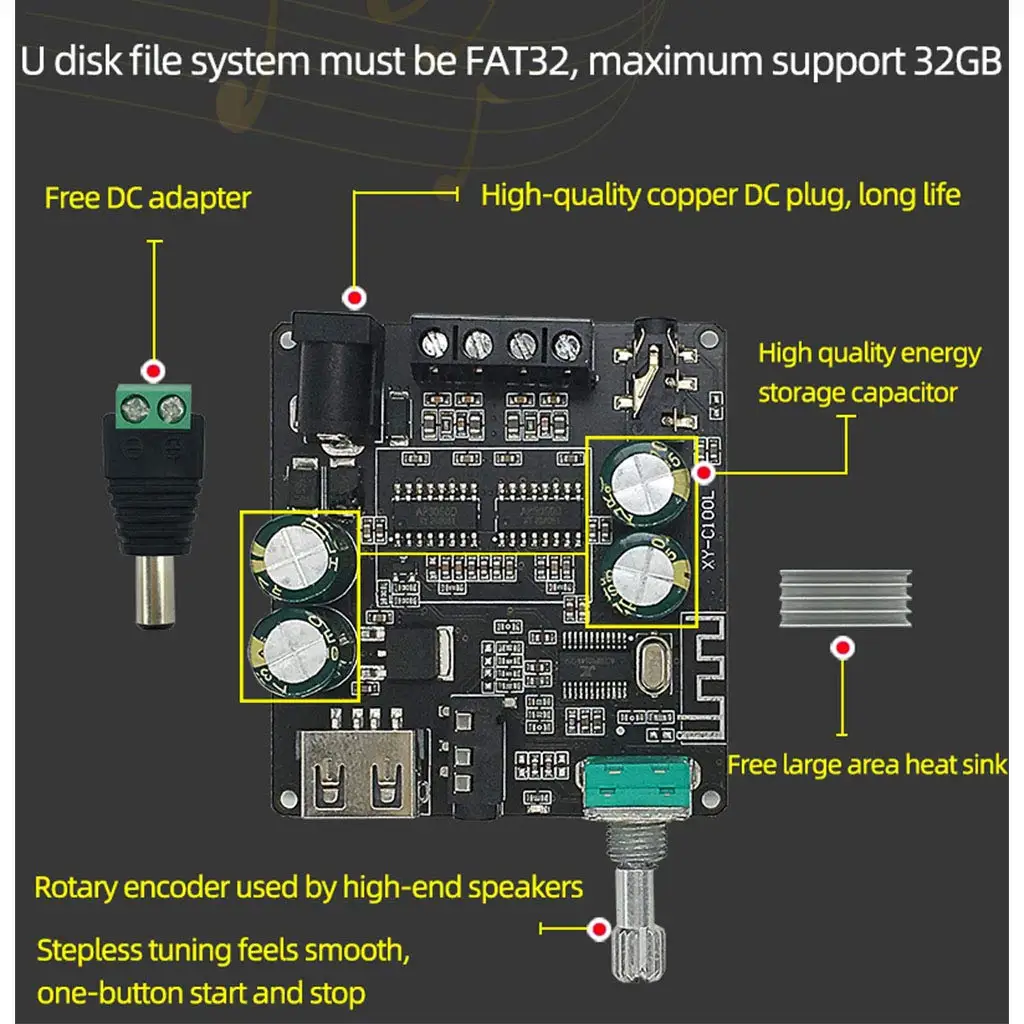 U disk file system must be FAT32, maximum support 32GB

Free DC adapter

High-quality copper DC plug, long life

High quality energy storage capacitor

XY-C100L

Free large area heat sink

Rotary encoder used by high-end speakers

Stepless tuning feels smooth, one-button start and stop