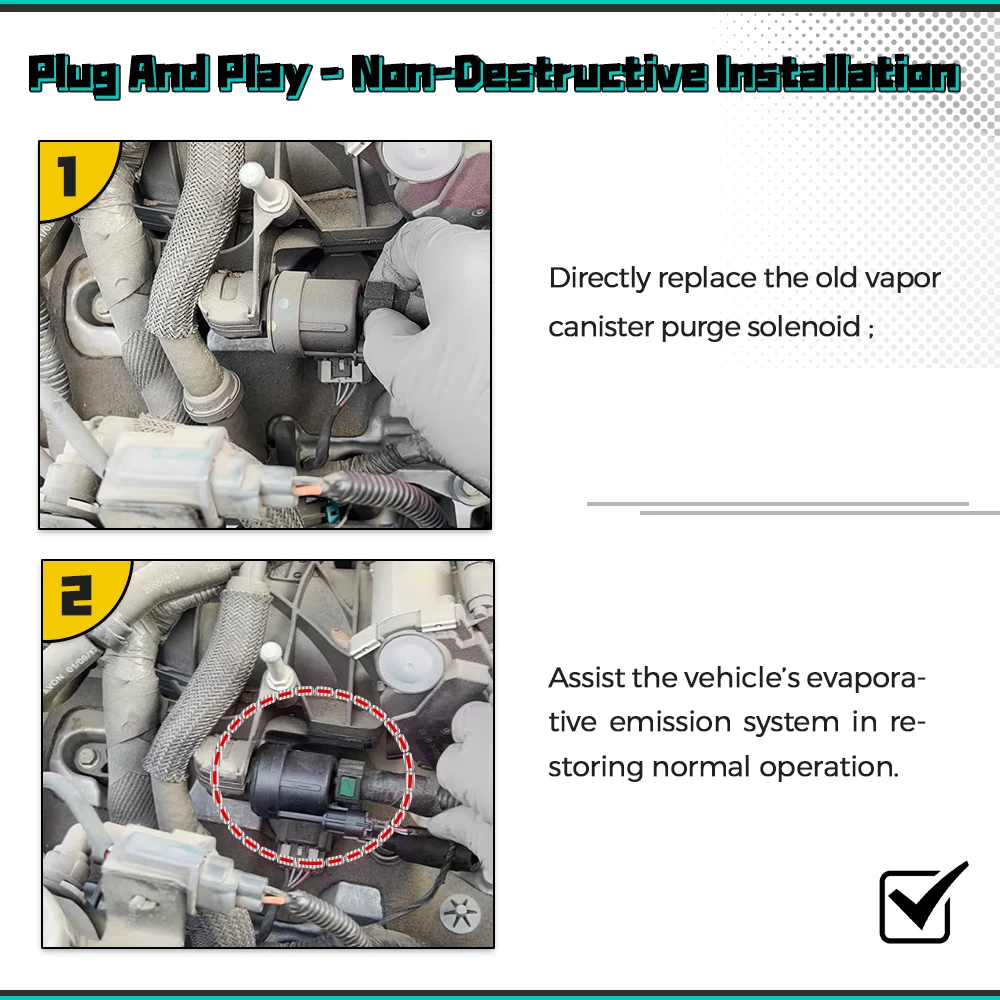 Plug And Play - Non-Destructive Installation

1

Directly replace the old vapor canister purge solenoid ;

2

Assist the vehicle's evaporative emission system in restoring normal operation.