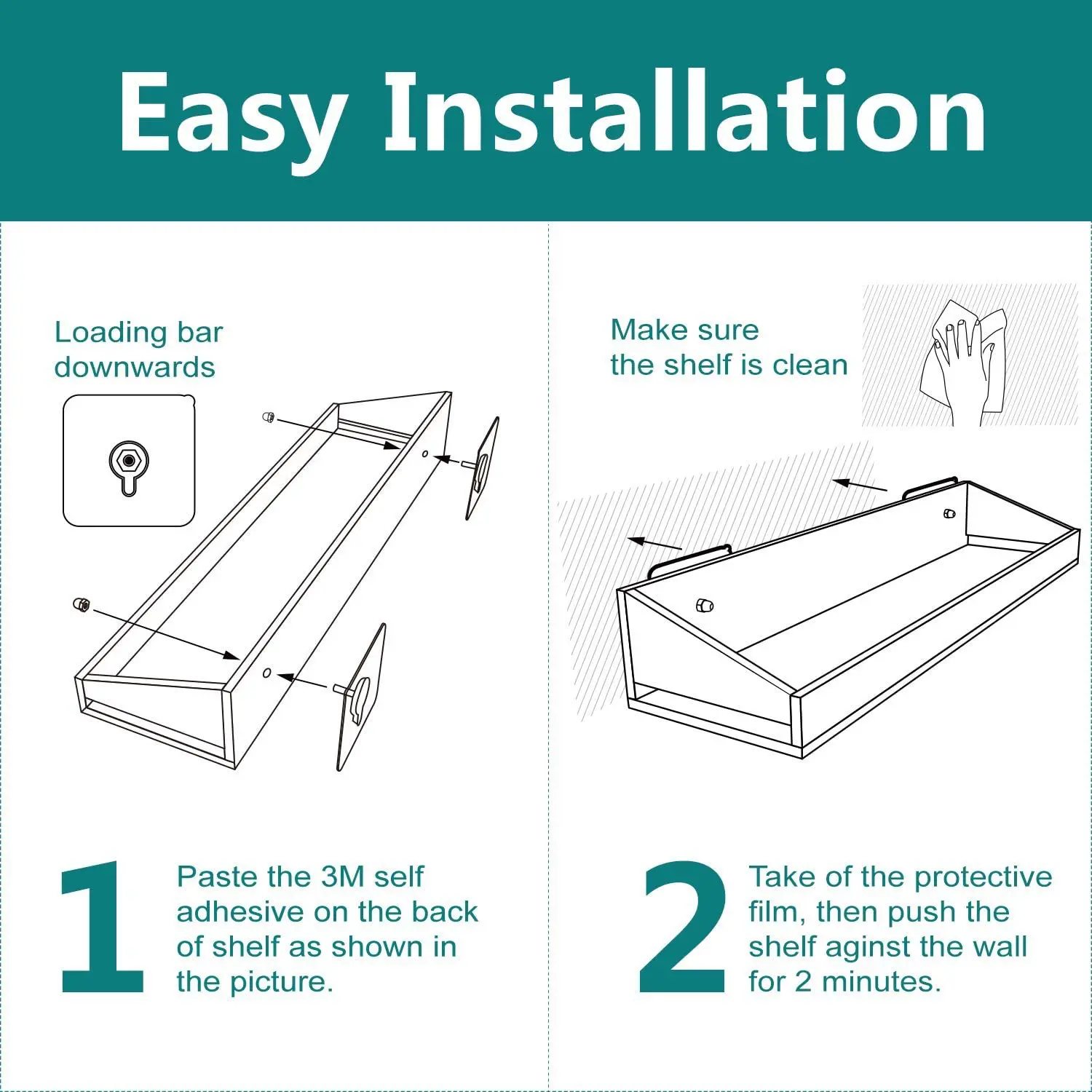 Easy Installation

Loading bar downwards

1 Paste the 3M self adhesive on the back of shelf as shown in the picture.

Make sure the shelf is clean

2 Take of the protective film, then push the shelf aginst the wall for 2 minutes.