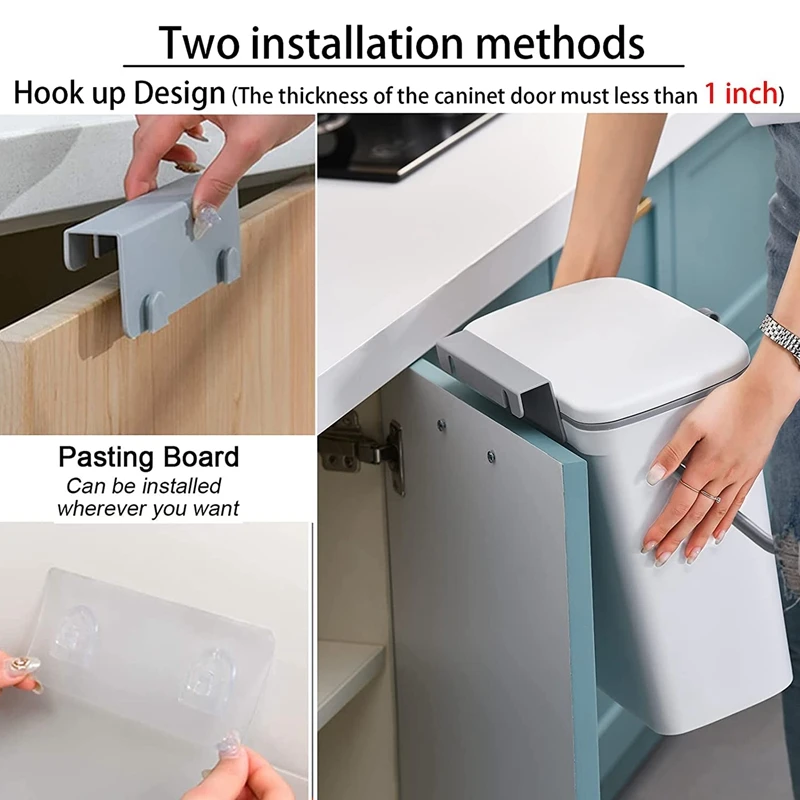 Two installation methods

Hook up Design (The thickness of the caninet door must less than 1 inch)

Pasting Board
Can be installed wherever you want