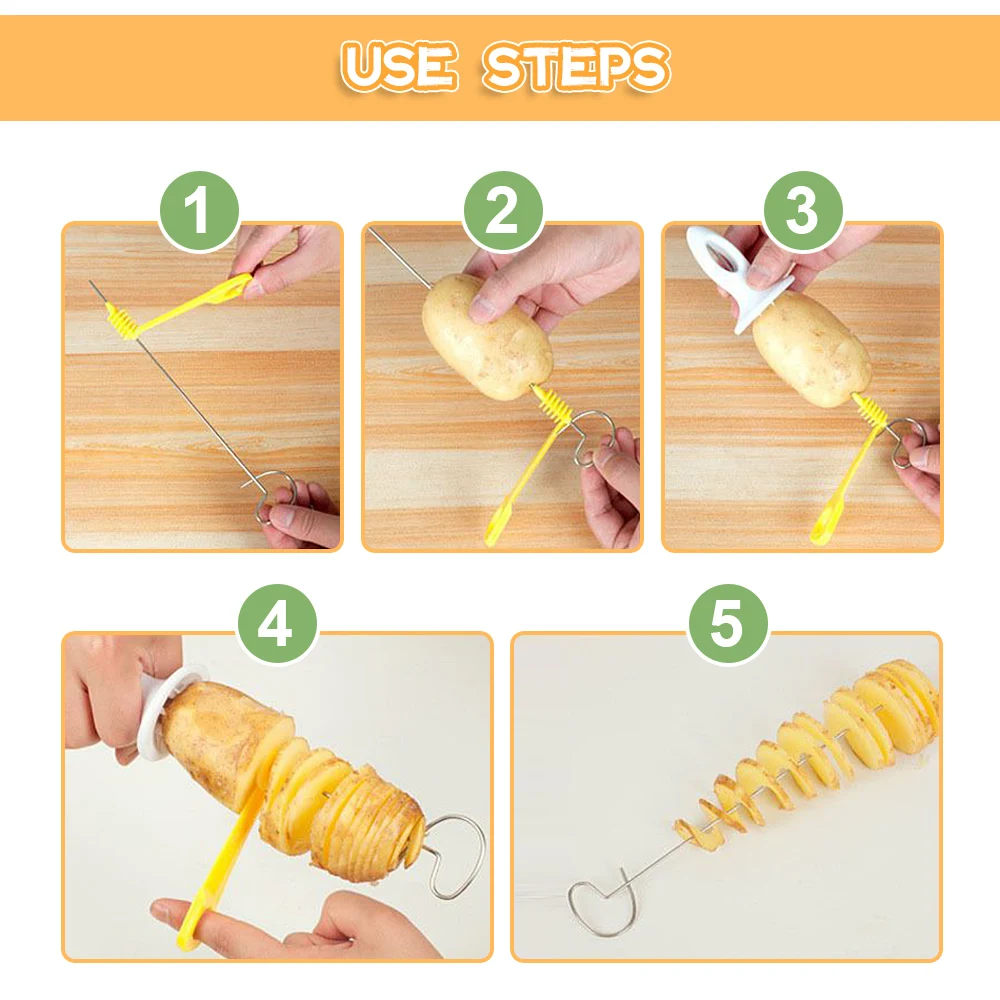 USE STEPS

1

2

3

4

5