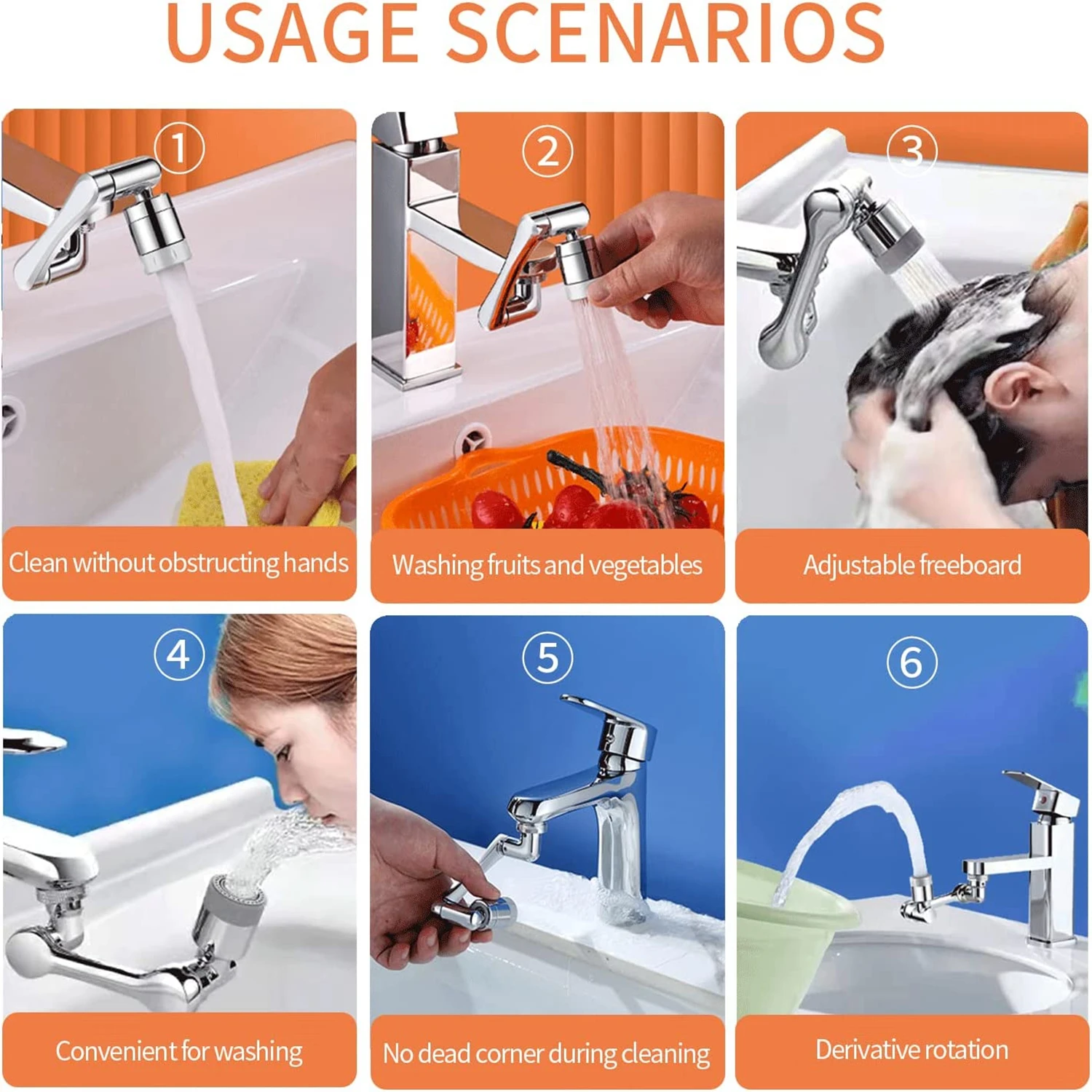 USAGE SCENARIOS

①

Clean without obstructing hands

②

Washing fruits and vegetables

③

Adjustable freeboard

④

Convenient for washing

⑤

No dead corner during cleaning

⑥

Derivative rotation