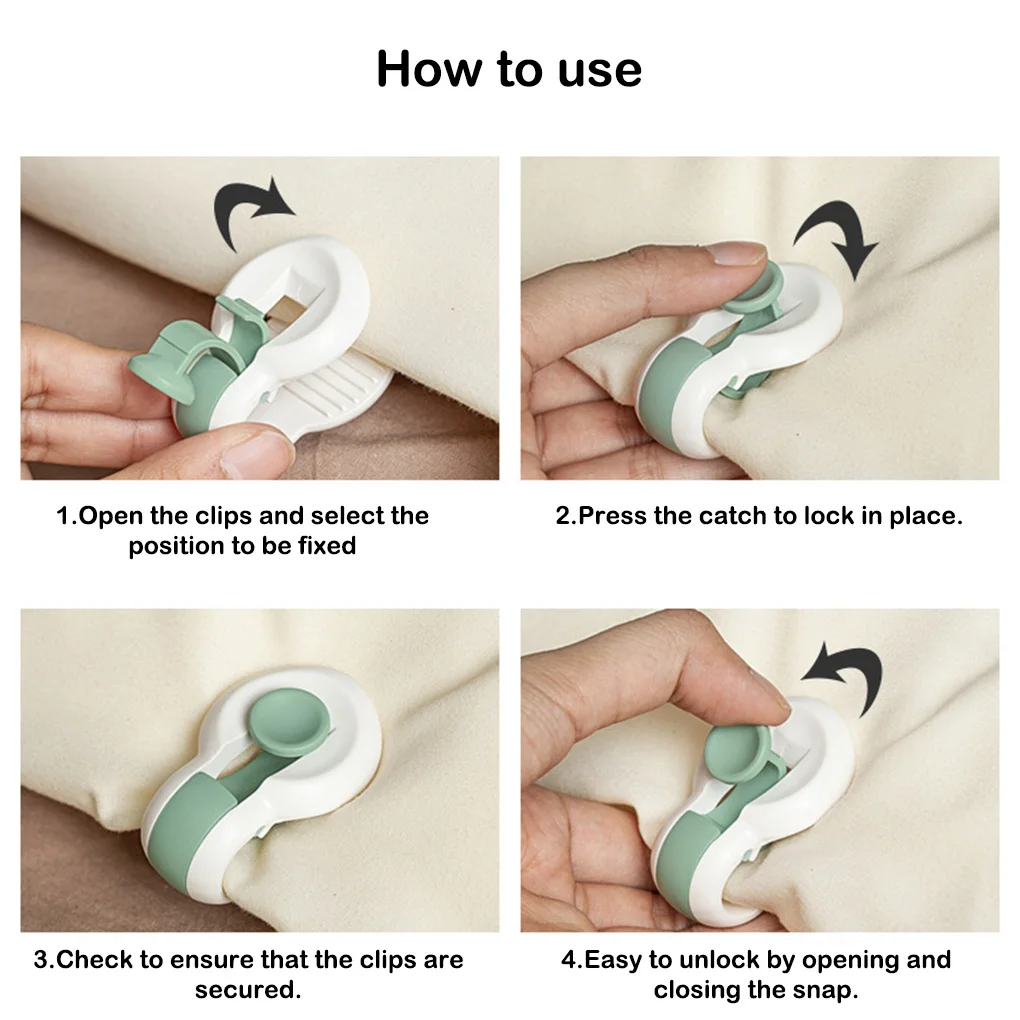 How to use

1.Open the clips and select the position to be fixed

2.Press the catch to lock in place.

3.Check to ensure that the clips are secured.

4.Easy to unlock by opening and closing the snap.