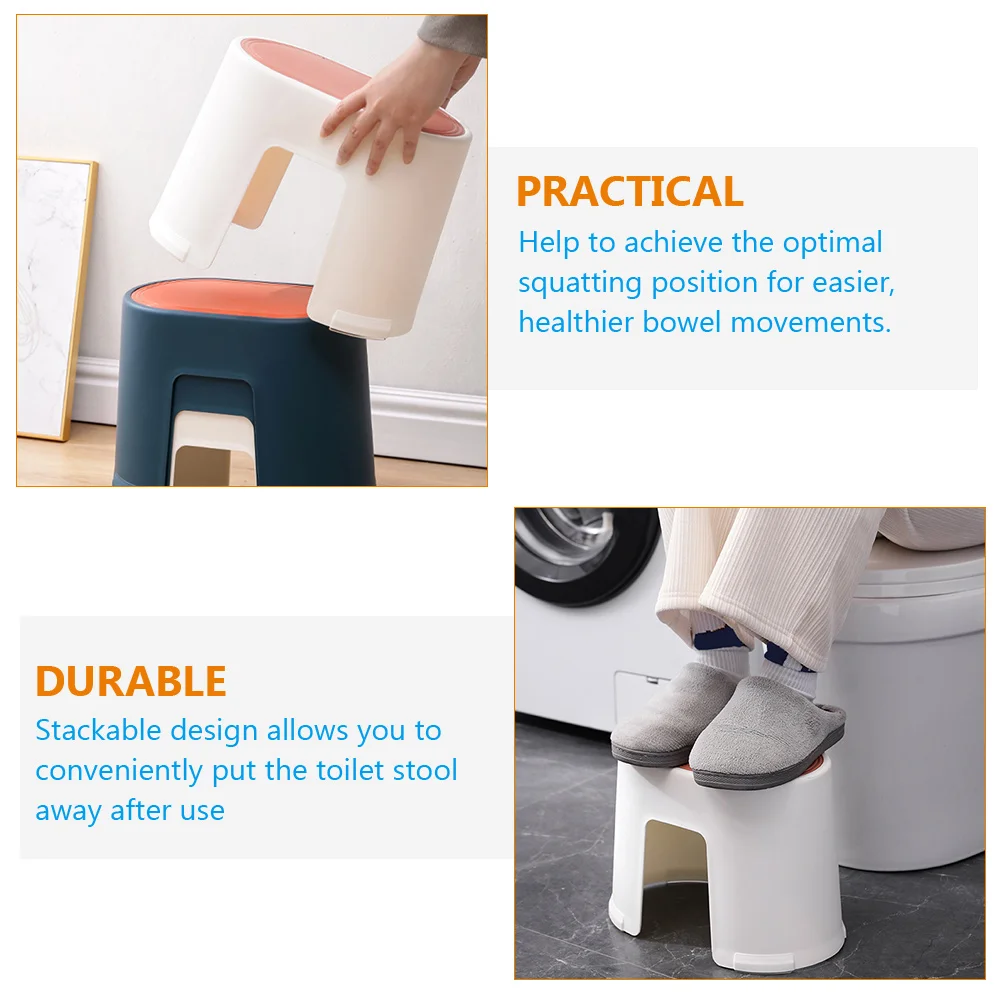 PRACTICAL
Help to achieve the optimal squatting position for easier, healthier bowel movements.

DURABLE
Stackable design allows you to conveniently put the toilet stool away after use