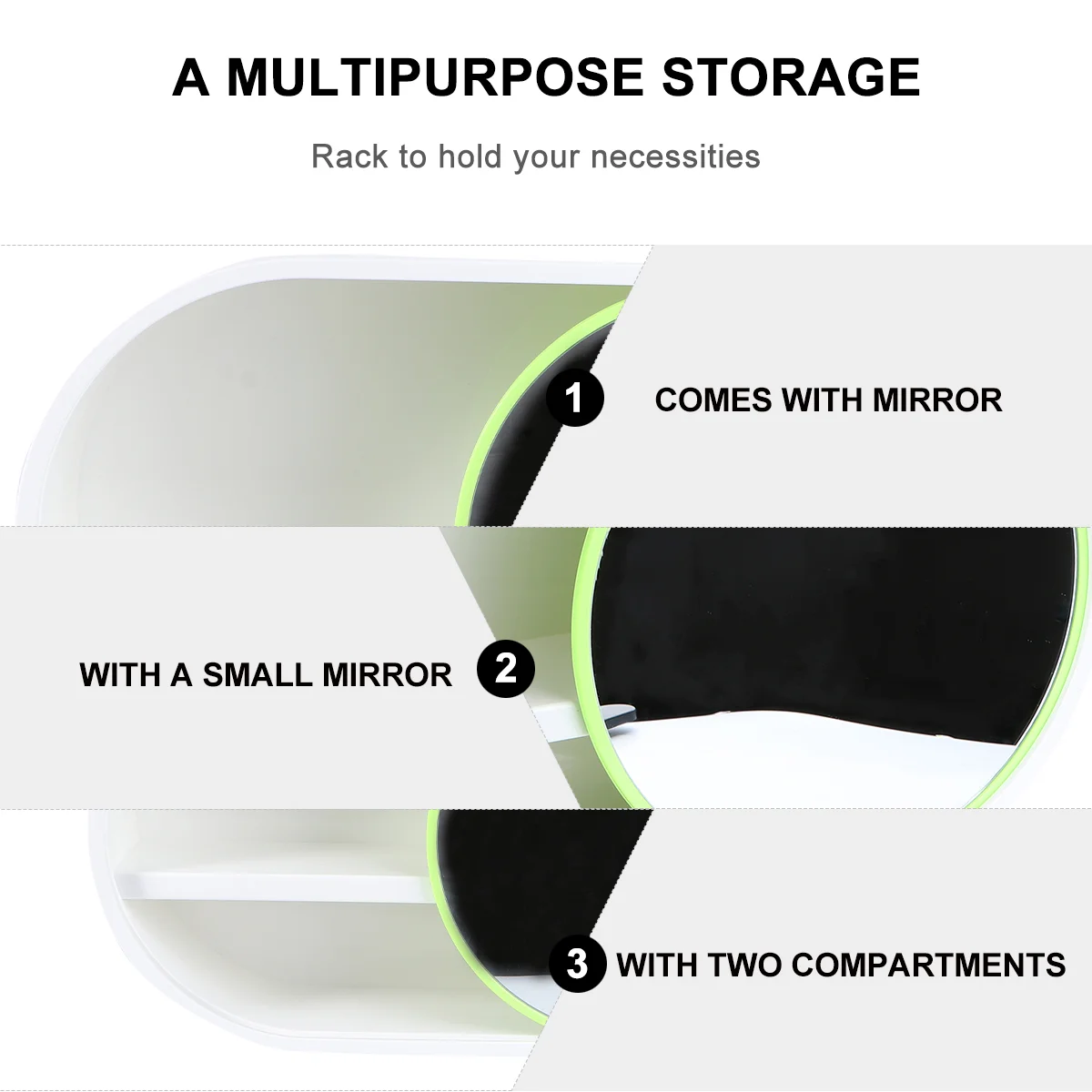 A MULTIPURPOSE STORAGE

Rack to hold your necessities

1 COMES WITH MIRROR

WITH A SMALL MIRROR 2

3 WITH TWO COMPARTMENTS