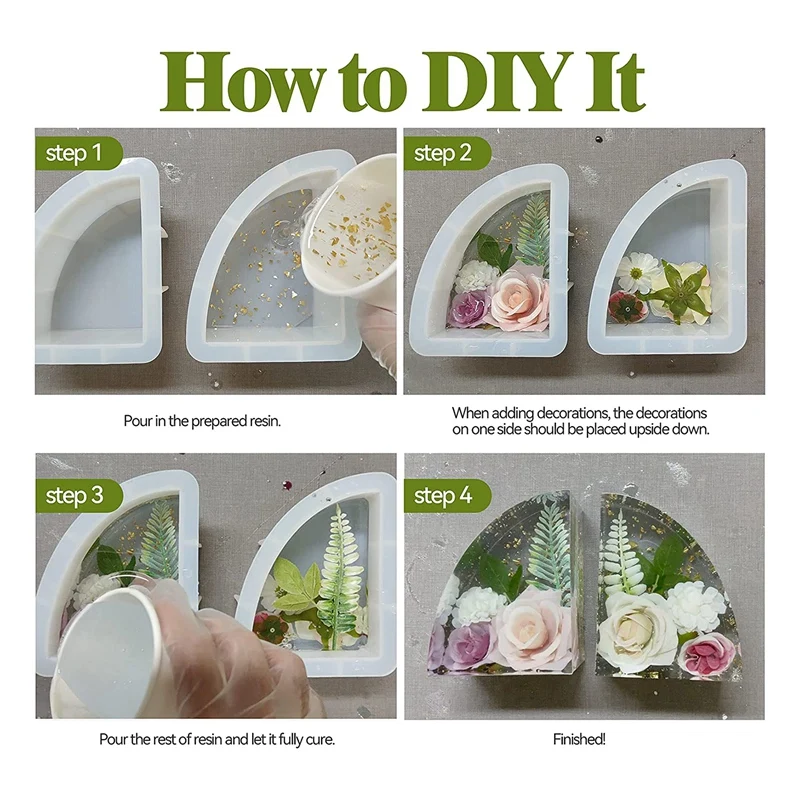 How to DIY It

step 1

Pour in the prepared resin.

step 2

When adding decorations, the decorations on one side should be placed upside down.

step 3

Pour the rest of resin and let it fully cure.

step 4

Finished!