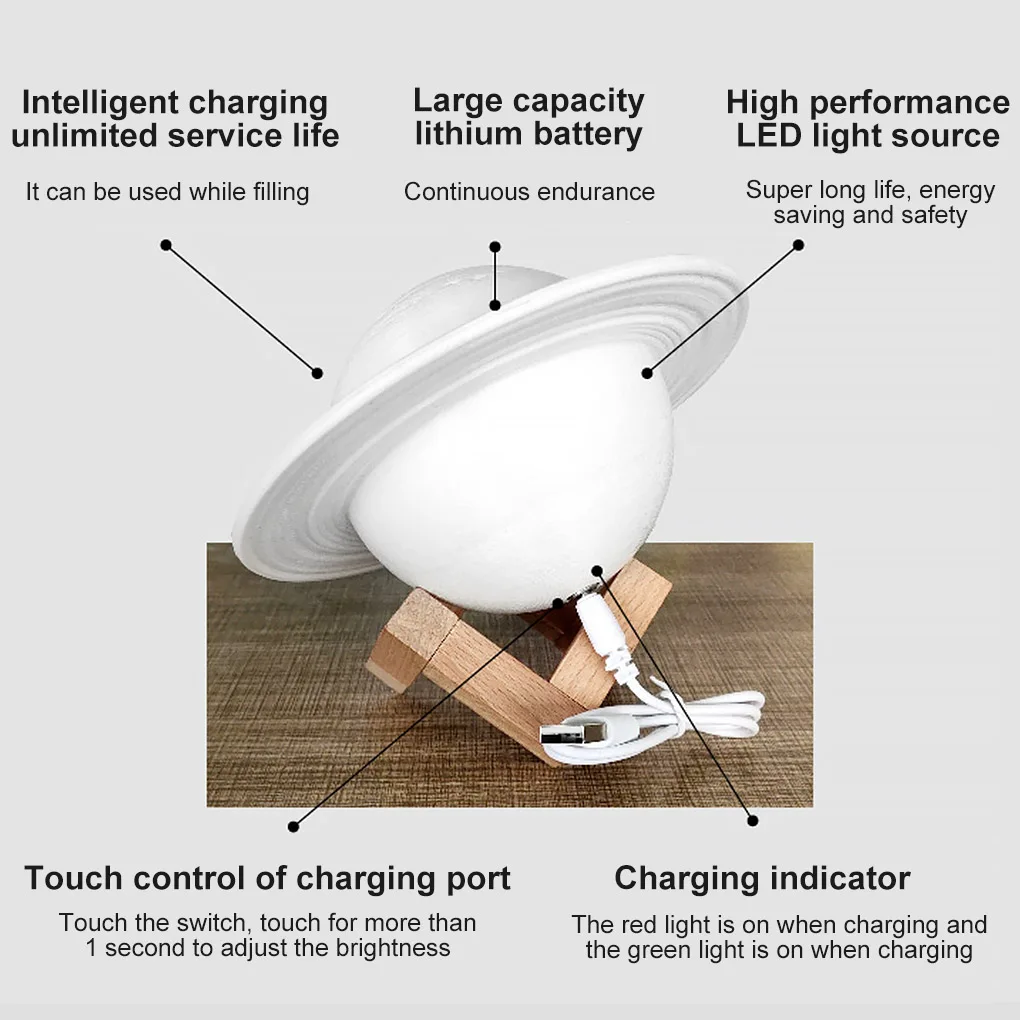 Intelligent charging unlimited service life

It can be used while filling

Large capacity lithium battery

Continuous endurance

High performance LED light source

Super long life, energy saving and safety

Touch control of charging port

Touch the switch, touch for more than 1 second to adjust the brightness

Charging indicator

The red light is on when charging and the green light is on when charging