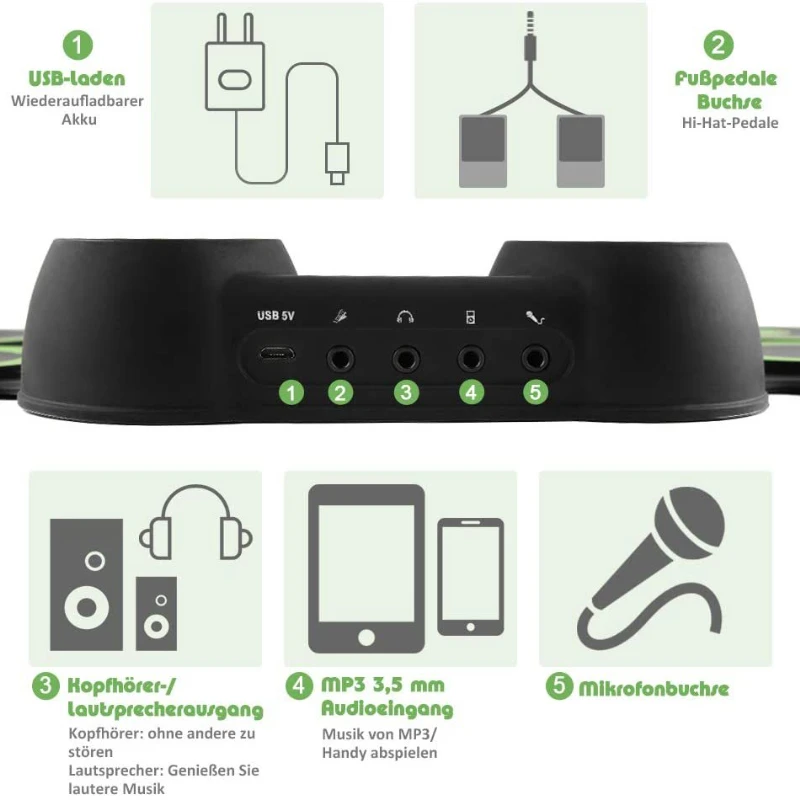 1
USB-laden
Wiederaufladbarer Akku

2
Fußpedale Buchse
Hi-Hat-Pedale

USB 5V

1 2 3 4 5

3 Kopfhörer-/ Lautsprecherausgang
Kopfhörer: ohne andere zu stören
Lautsprecher: Genießen Sie lautere Musik

4 MP3 3,5 mm Audioeingang
Musik von MP3/ Handy abspielen

5 Mikrofonbuchse