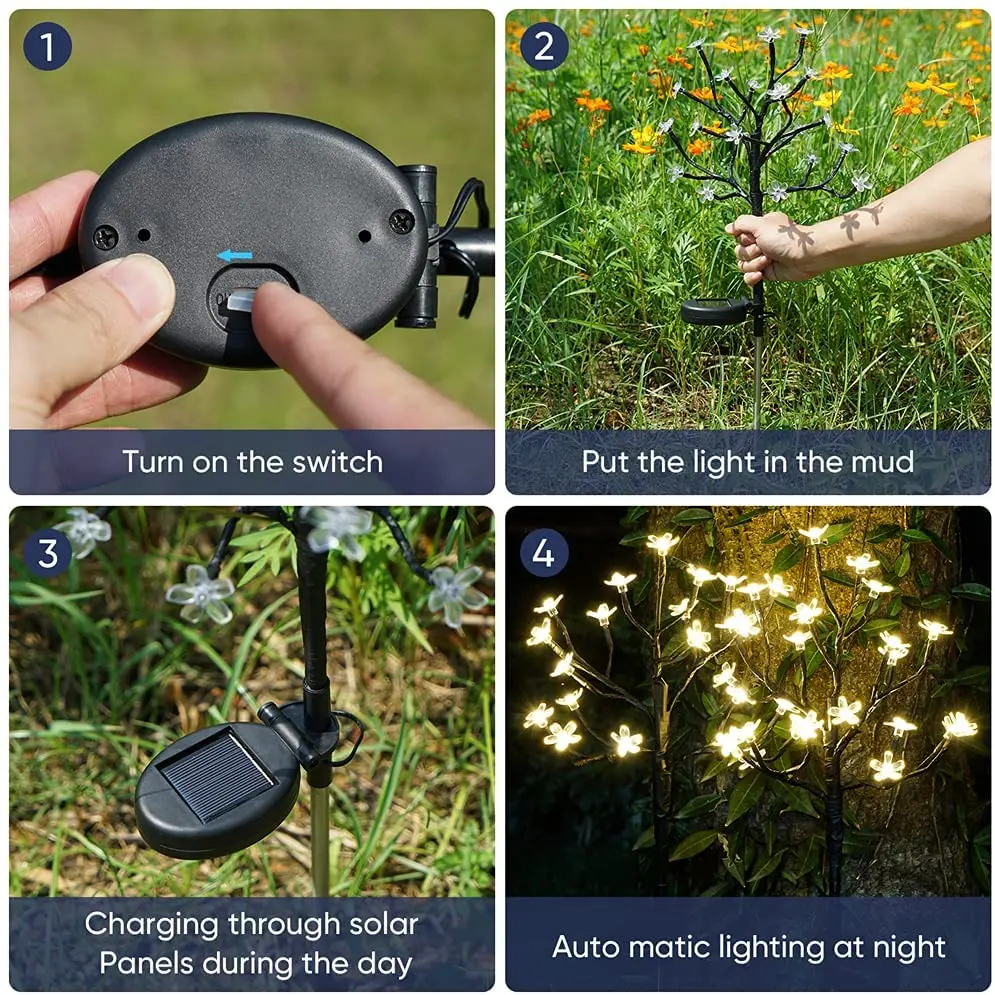 1
Turn on the switch

2
Put the light in the mud

3
Charging through solar Panels during the day

4
Auto matic lighting at night